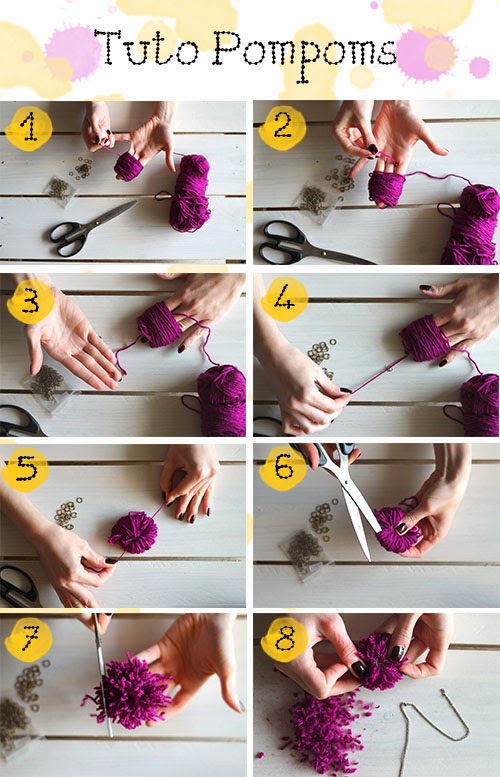 Tuto Pompoms

1

2

3

4

5

6

7

8