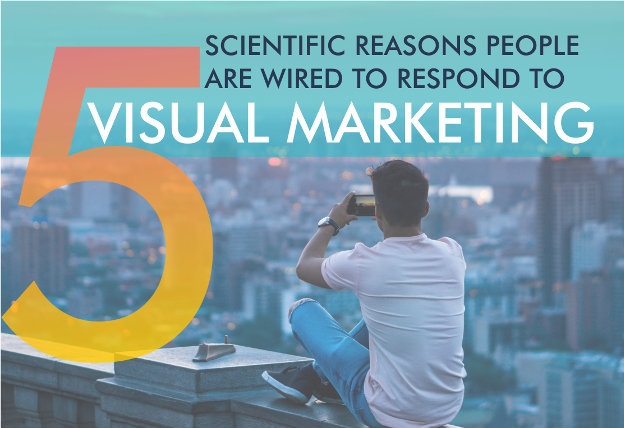 5 SCIENTIFIC REASONS PEOPLE ARE WIRED TO RESPOND TO VISUAL MARKETING