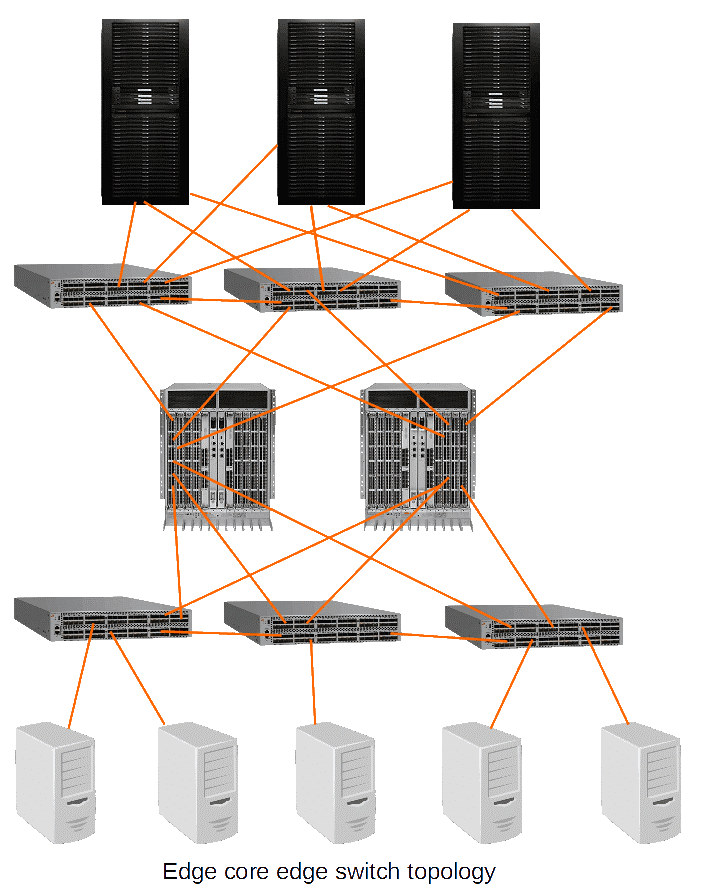 Edge core edge switch topology