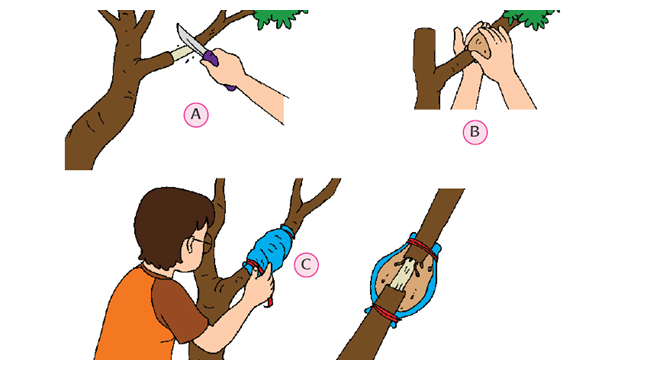 A

B

C