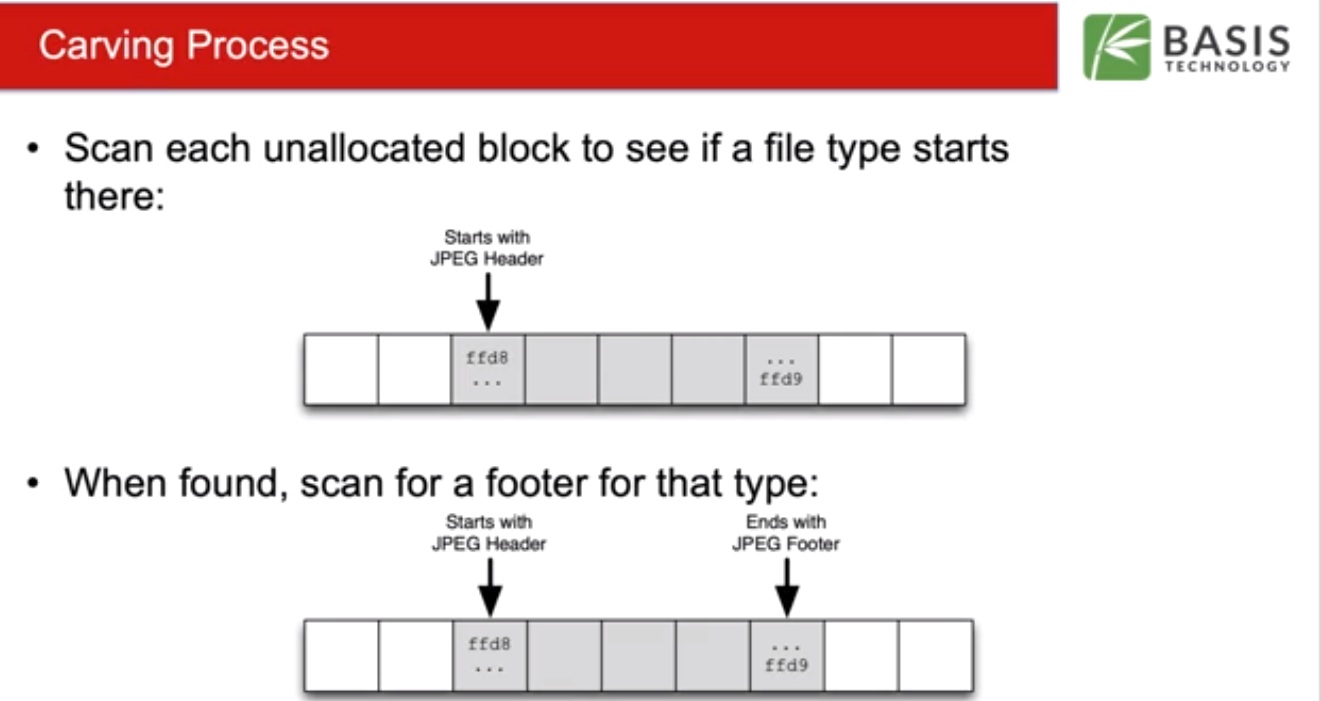 Carving Process

BASIS TECHNOLOGY

• Scan each unallocated block to see if a file type starts there:

Starts with JPEG Header

ffd8 ...

... ffd9

• When found, scan for a footer for that type:

Starts with JPEG Header

Ends with JPEG Footer

ffd8 ...

... ffd9