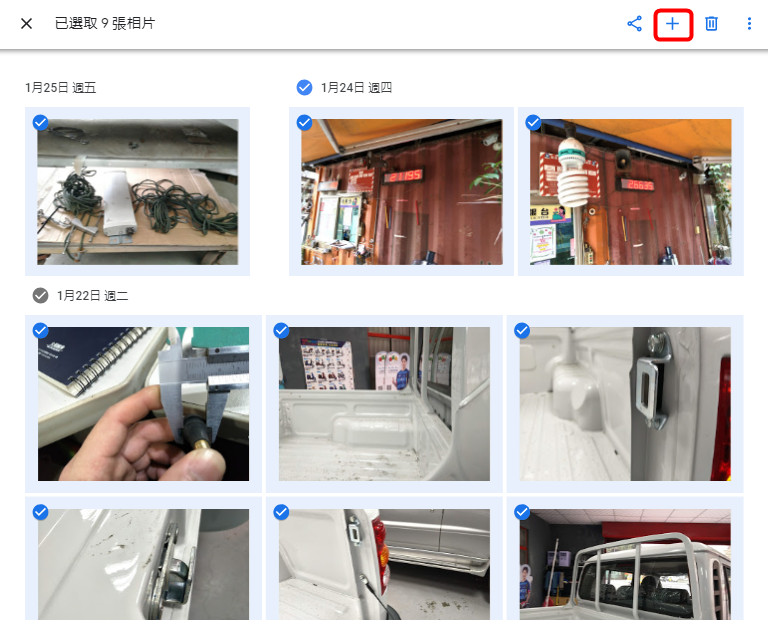 已選取 9 張相片

1月25日 週五

1月24日 週四

21195

26695

1月22日 週二