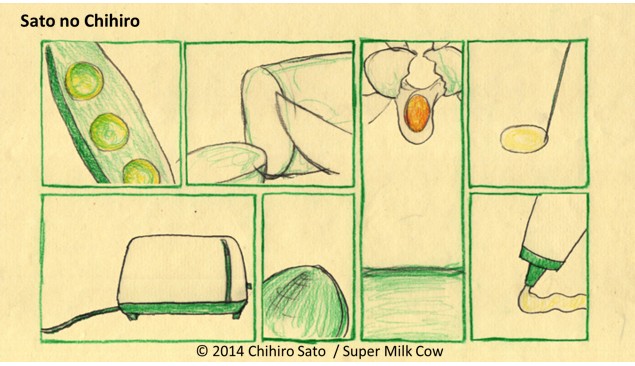 Sato no Chihiro

© 2014 Chihiro Sato / Super Milk Cow