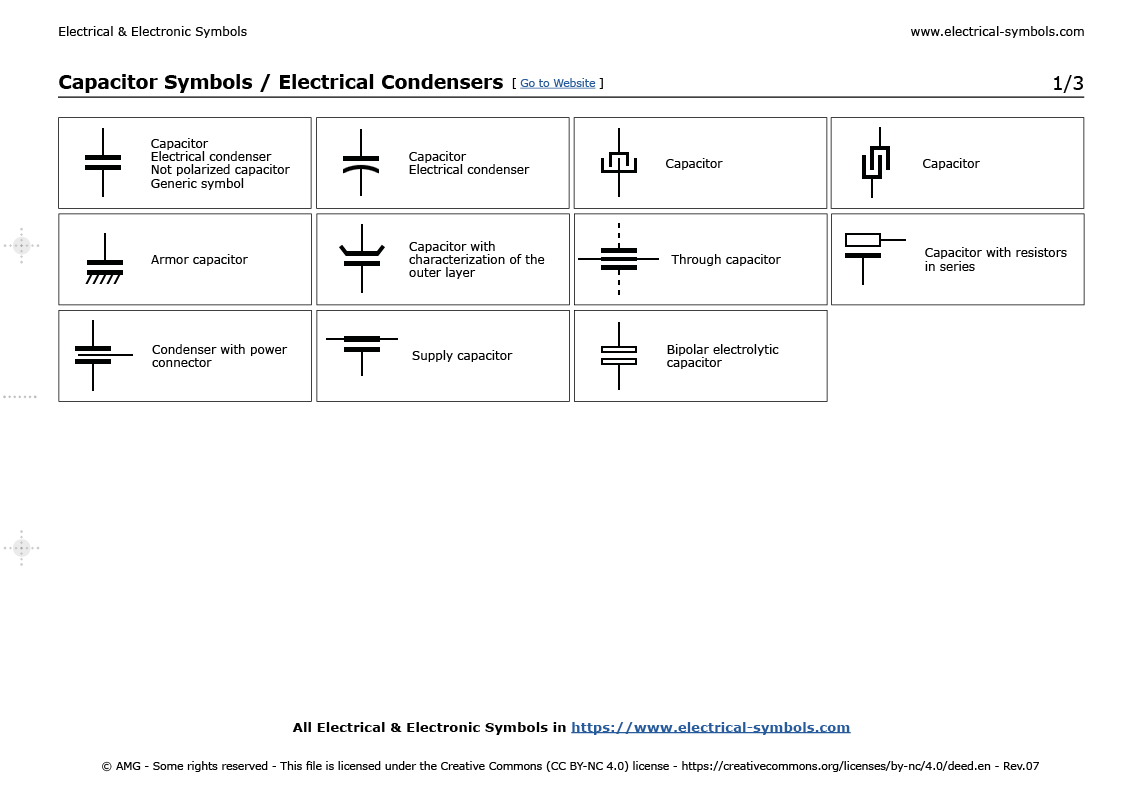 Electrical & Electronic Symbols

www.electrical-symbols.com

Capacitor Symbols / Electrical Condensers [ Go to Website ]

1/3

Capacitor
Electrical condenser
Not polarized capacitor
Generic symbol

Capacitor
Electrical condenser

Capacitor

Capacitor

Armor capacitor

Capacitor with characterization of the outer layer

Through capacitor

Capacitor with resistors in series

Condenser with power connector

Supply capacitor

Bipolar electrolytic capacitor

All Electrical & Electronic Symbols in https://www.electrical-symbols.com

© AMG - Some rights reserved - This file is licensed under the Creative Commons (CC BY-NC 4.0) license - https://creativecommons.org/licenses/by-nc/4.0/deed.en - Rev.07