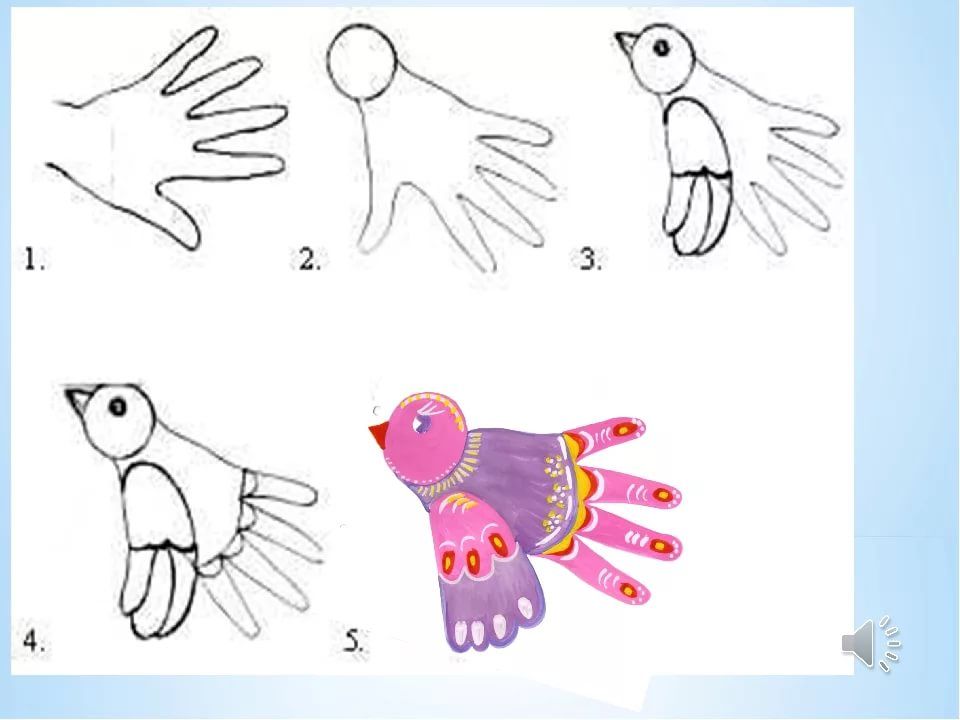 1.

2.

3.

4.

5.