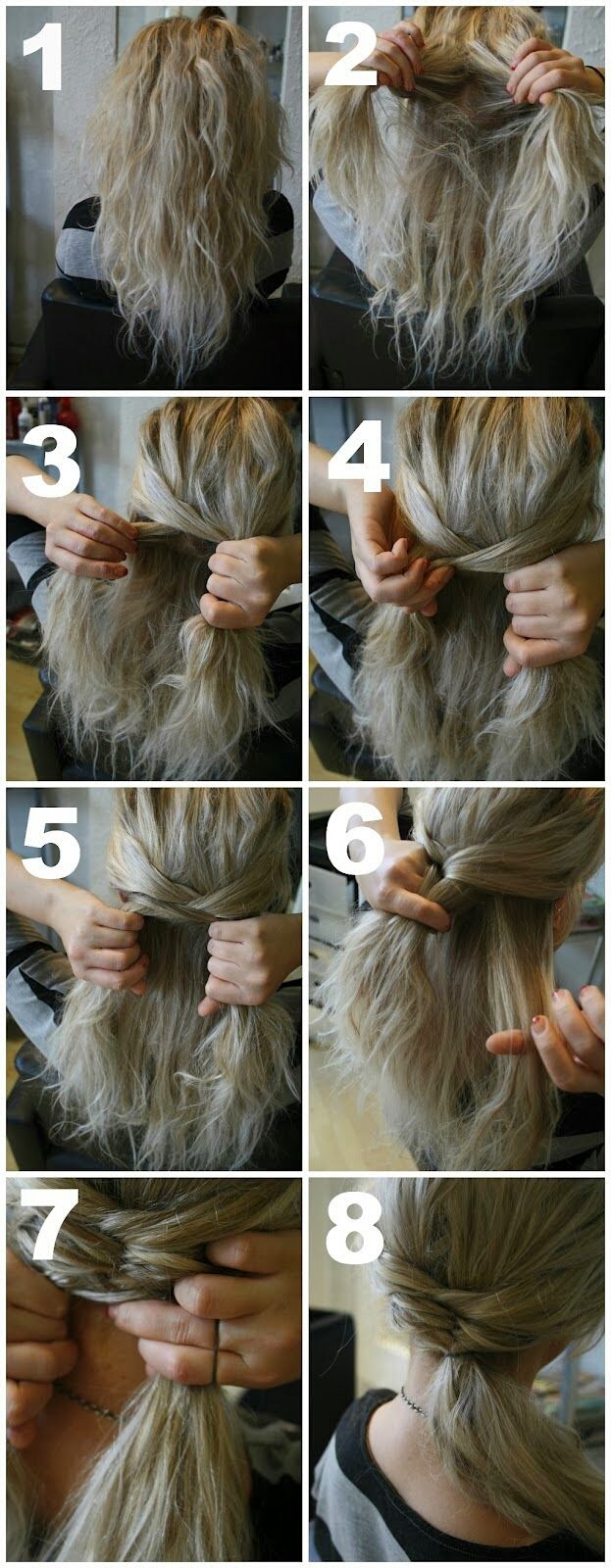 1
2
3
4
5
6
7
8