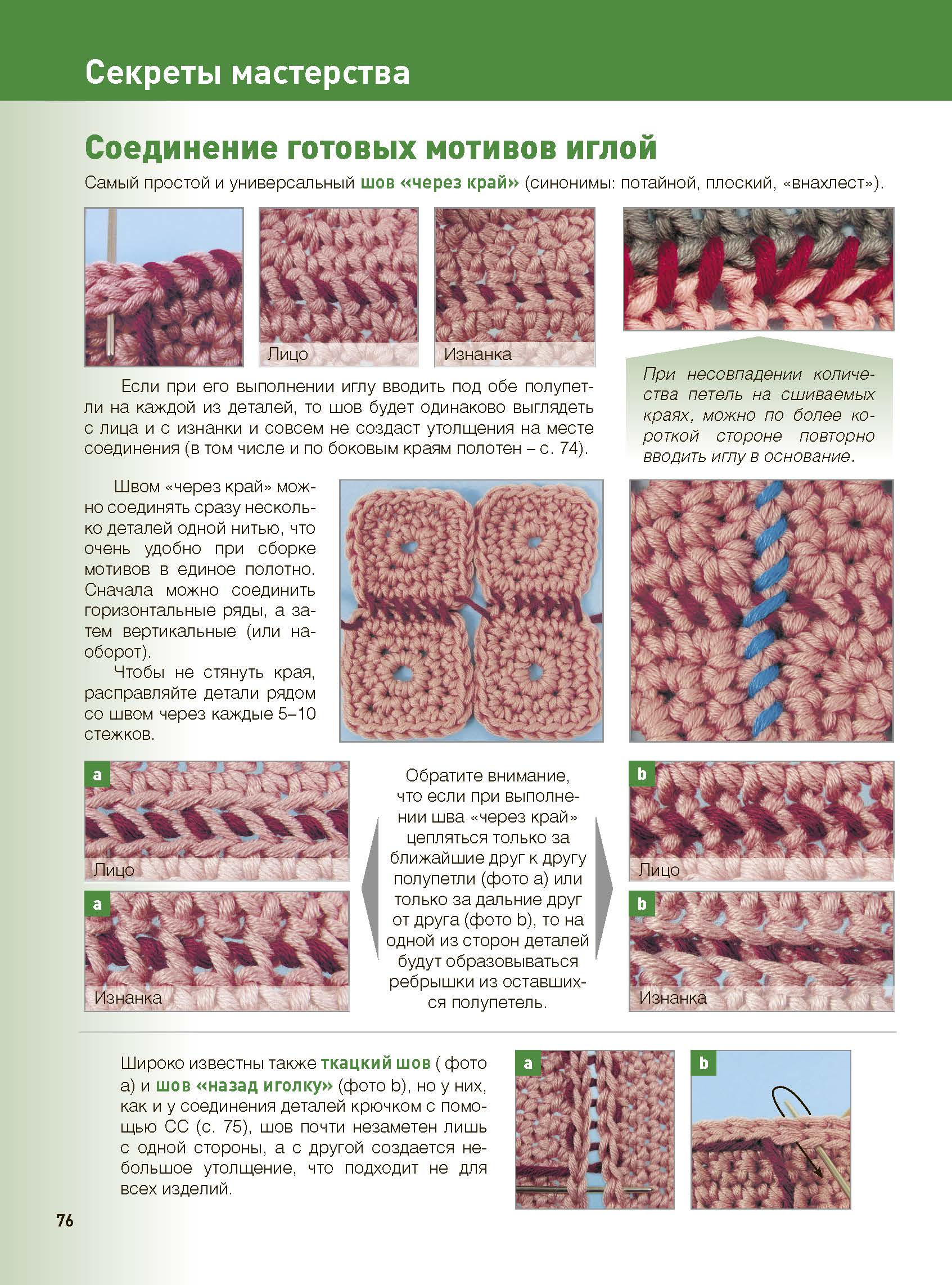 Секреты мастерства

Соединение готовых мотивов иглой

Самый простой и универсальный шов «через край» (синонимы: потайной, плоский, «внахлест»).

Лицо

Изнанка

Если при его выполнении иглу вводить под обе полупетли на каждой из деталей, то шов будет одинаково выглядеть с лица и с изнанки и совсем не создаст утолщения на месте соединения (в том числе и по боковым краям полотен – с. 74).

При несовпадении количества петель на сшиваемых краях, можно по более короткой стороне повторно вводить иглу в основание.

Швом «через край» можно соединять сразу несколько деталей одной нитью, что очень удобно при сборке мотивов в единое полотно. Сначала можно соединить горизонтальные ряды, а затем вертикальные (или наоборот).

Чтобы не стянуть края, расправляйте детали рядом со швом через каждые 5–10 стежков.

a

Лицо

a

Изнанка

Обратите внимание, что если при выполнении шва «через край» цепляться только за ближайшие друг к другу полупетли (фото a) или только за дальние друг от друга (фото b), то на одной из сторон деталей будут образовываться ребрышки из оставшихся полупетель.

b

Лицо

b

Изнанка

Широко известны также ткацкий шов ( фото a) и шов «назад иголку» (фото b), но у них, как и у соединения деталей крючком с помощью СС (с. 75), шов почти незаметен лишь с одной стороны, а с другой создается небольшое утолщение, что подходит не для всех изделий.

a

b

76