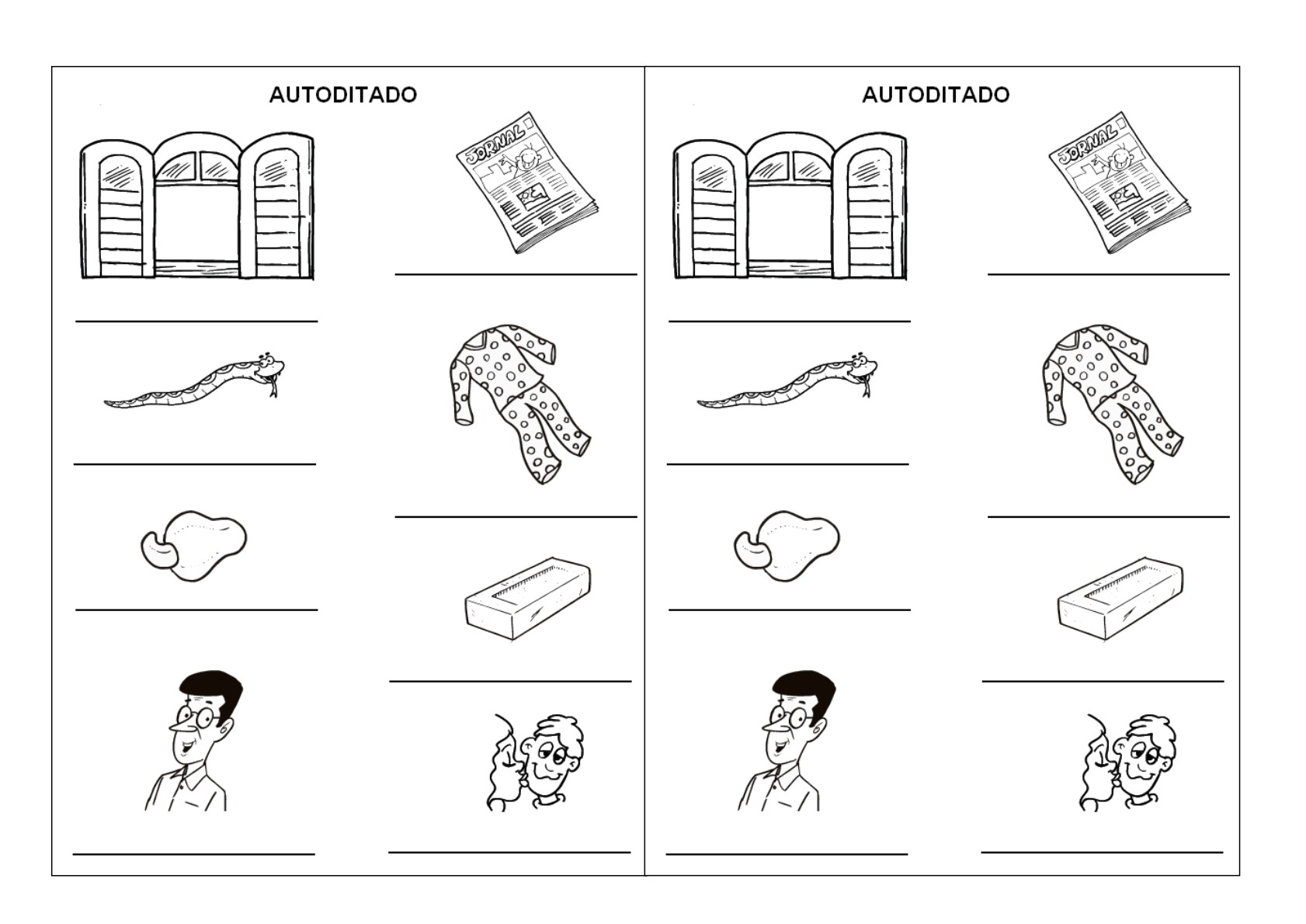 AUTODITADO

JORNAL

AUTODITADO

JORNAL