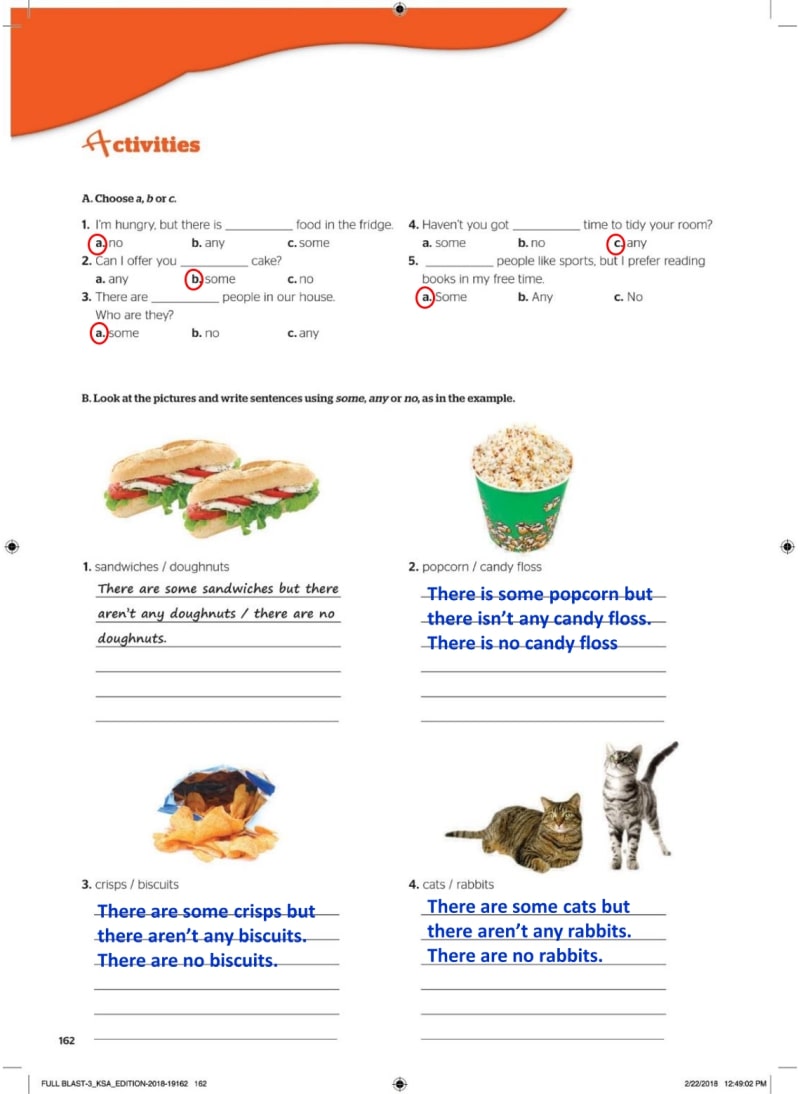 Activities

A. Choose a, b or c.

1. I'm hungry, but there is __________ food in the fridge.
a. no b. any c. some
2. Can I offer you __________ cake?
a. any b. some c. no
3. There are __________ people in our house. Who are they?
a. some b. no c. any
4. Haven't you got __________ time to tidy your room?
a. some b. no c. any
5. __________ people like sports, but I prefer reading books in my free time.
a. Some b. Any c. No

B. Look at the pictures and write sentences using some, any or no, as in the example.

1. sandwiches / doughnuts
There are some sandwiches but there aren't any doughnuts / there are no doughnuts.

2. popcorn / candy floss
There is some popcorn but there isn't any candy floss.
There is no candy floss

3. crisps / biscuits
There are some crisps but there aren't any biscuits.
There are no biscuits.

4. cats / rabbits
There are some cats but there aren't any rabbits.
There are no rabbits.

162

FULL BLAST-3_KSA_EDITION-2018-19162 162 2/22/2018 12:49:02 PM