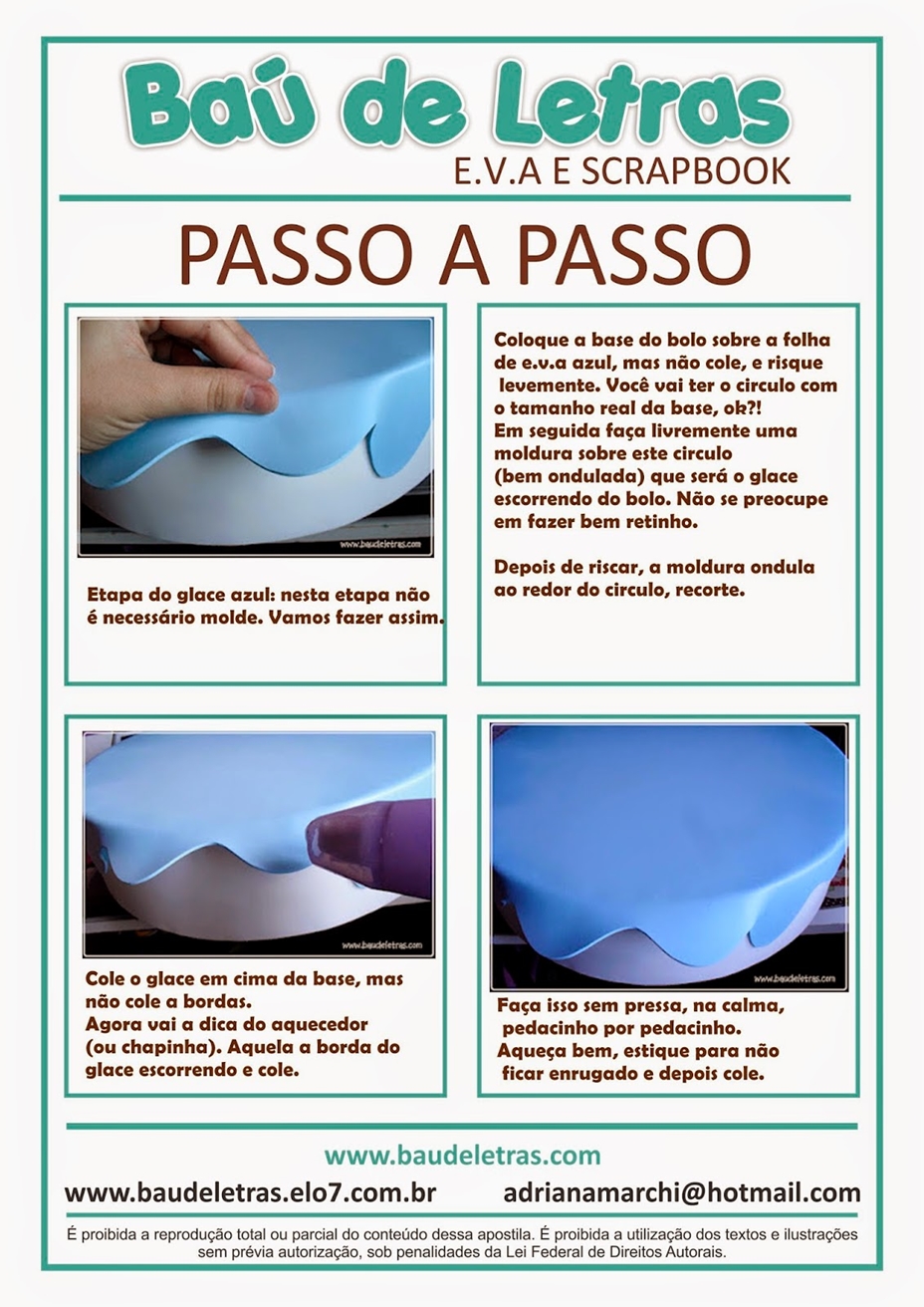 Baú de Letras
E.V.A E SCRAPBOOK

PASSO A PASSO

www.baudeletras.com

Etapa do glace azul: nesta etapa não é necessário molde. Vamos fazer assim.

Coloque a base do bolo sobre a folha de e.v.a azul, mas não cole, e risque levemente. Você vai ter o circulo com o tamanho real da base, ok?!
Em seguida faça livremente uma moldura sobre este circulo (bem ondulada) que será o glace escorrendo do bolo. Não se preocupe em fazer bem retinho.

Depois de riscar, a moldura ondula ao redor do circulo, recorte.

www.baudeletras.com

Cole o glace em cima da base, mas não cole a bordas.
Agora vai a dica do aquecedor (ou chapinha). Aquela a borda do glace escorrendo e cole.

www.baudeletras.com

Faça isso sem pressa, na calma, pedacinho por pedacinho.
Aqueça bem, estique para não ficar enrugado e depois cole.

www.baudeletras.com

www.baudeletras.elo7.com.br adrianamarchi@hotmail.com

É proibida a reprodução total ou parcial do conteúdo dessa apostila. É proibida a utilização dos textos e ilustrações sem prévia autorização, sob penalidades da Lei Federal de Direitos Autorais.