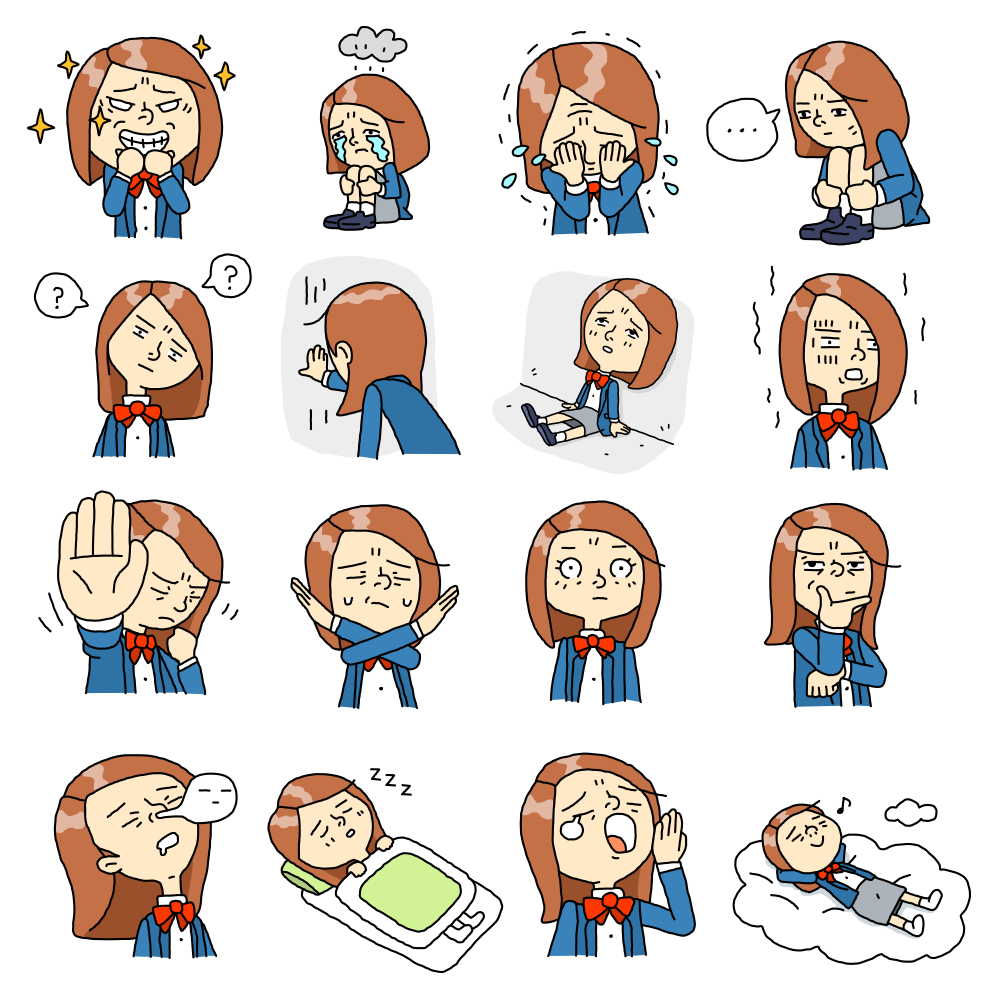 ...

?

?

z z z