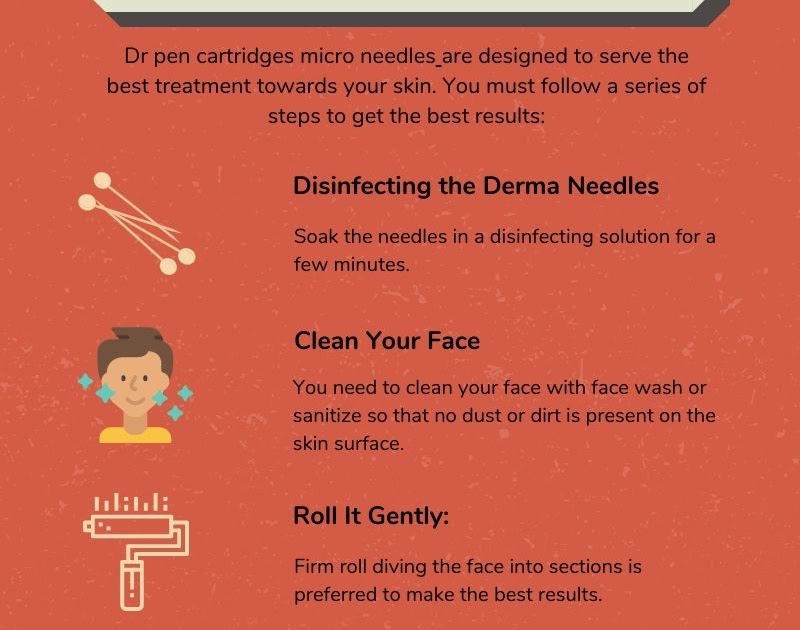 Dr pen cartridges micro needles are designed to serve the best treatment towards your skin. You must follow a series of steps to get the best results:

Disinfecting the Derma Needles

Soak the needles in a disinfecting solution for a few minutes.

Clean Your Face

You need to clean your face with face wash or sanitize so that no dust or dirt is present on the skin surface.

Roll It Gently:

Firm roll diving the face into sections is preferred to make the best results.