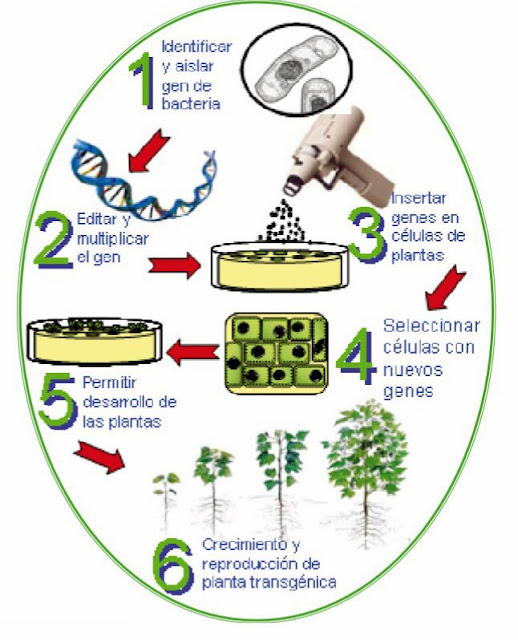 1 Identificar y aislar gen de bacteria

2 Editar y multiplicar el gen

3 Insertar genes en células de plantas

4 Seleccionar células con nuevos genes

5 Permitir desarrollo de las plantas

6 Crecimiento y reproducción de planta transgénica