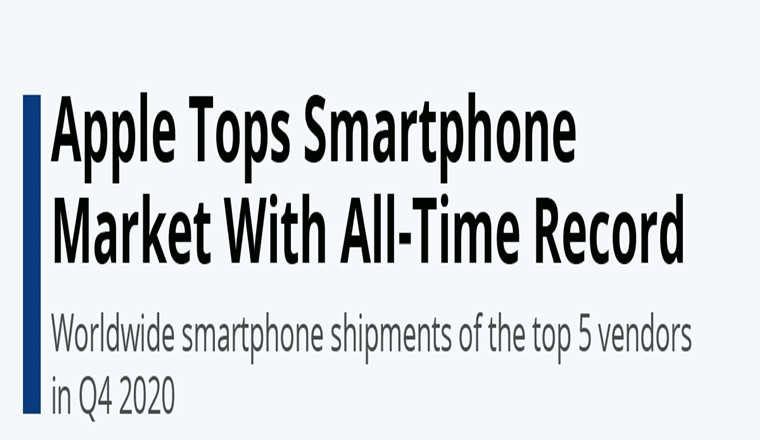 Apple Tops Smartphone Market With All-Time Record

Worldwide smartphone shipments of the top 5 vendors in Q4 2020