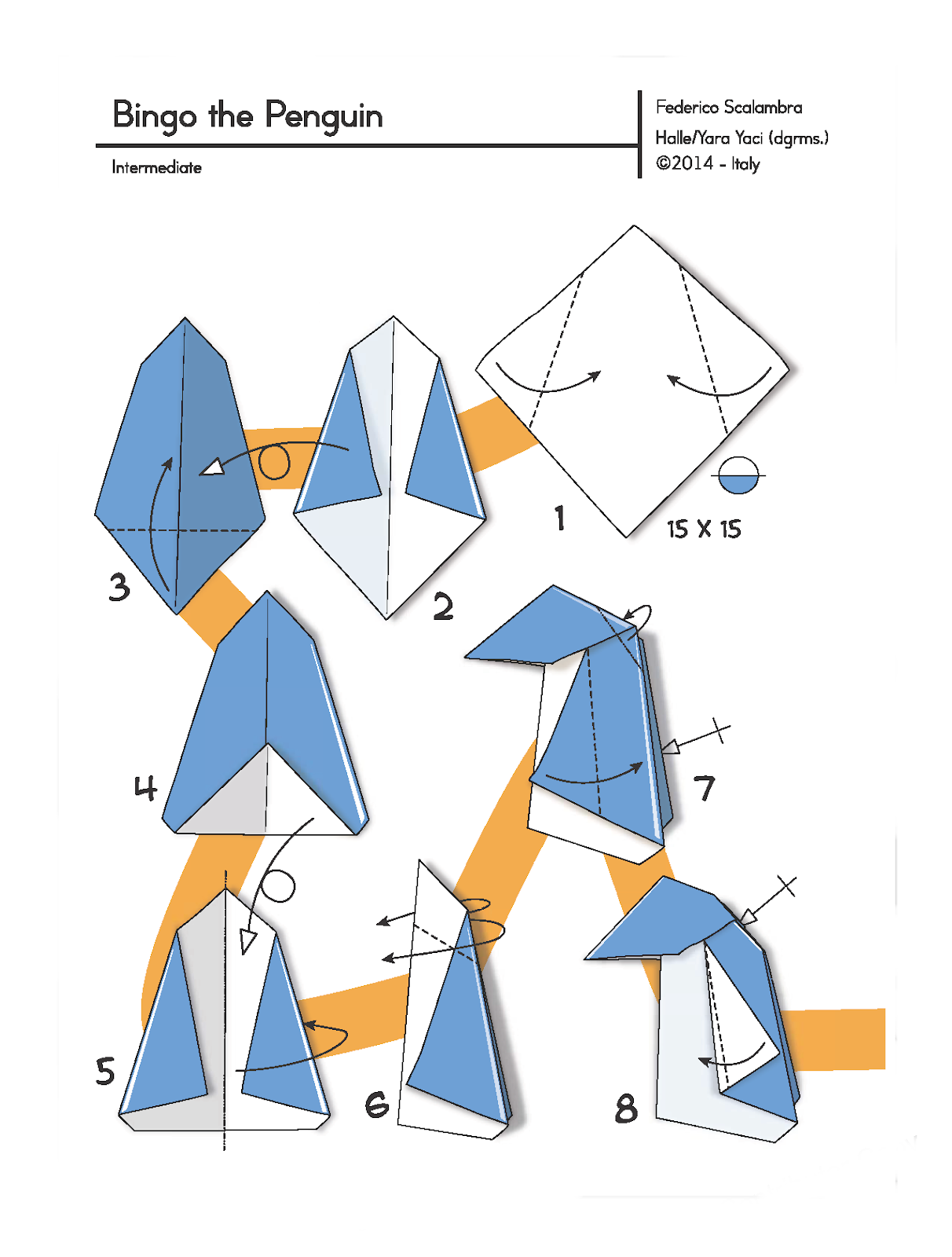 Bingo the Penguin

Intermediate

Federico Scalambra
Halle/Yara Yaci (dgrms.)
©2014 - Italy

1

15 X 15

2

3

4

5

6

7

8