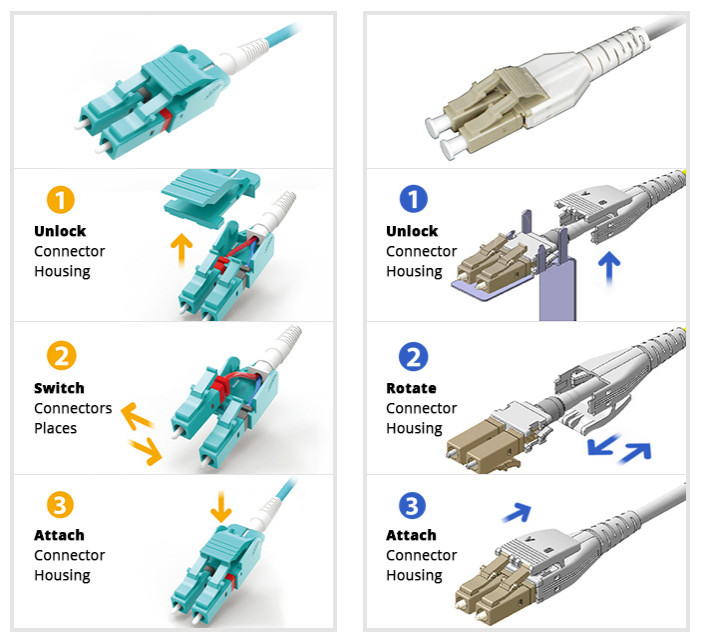 1
Unlock
Connector
Housing

2
Switch
Connectors
Places

3
Attach
Connector
Housing

1
Unlock
Connector
Housing

2
Rotate
Connector
Housing

3
Attach
Connector
Housing