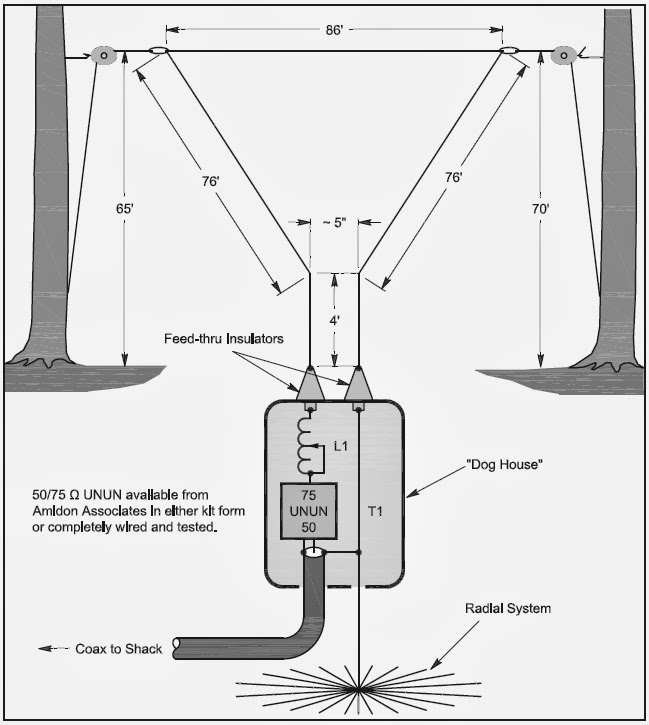 86'

76'

76'

65'

70'

~ 5"

4'

Feed-thru Insulators

L1

"Dog House"

50/75 Ω UNUN available from Amidon Associates in either kit form or completely wired and tested.

75
UNUN
50

T1

Radial System

Coax to Shack