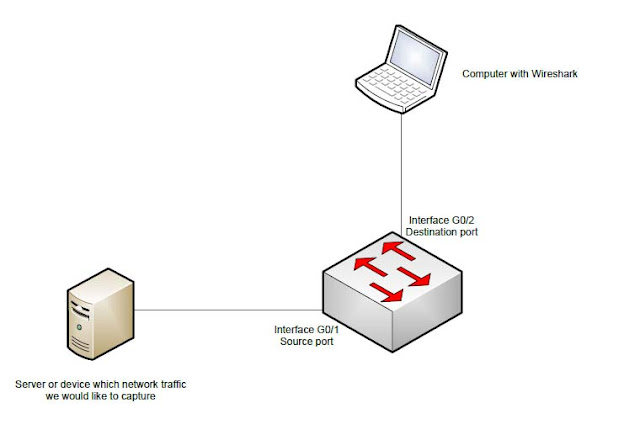 Computer with Wireshark

Interface G0/2
Destination port

Interface G0/1
Source port

Server or device which network traffic
we would like to capture