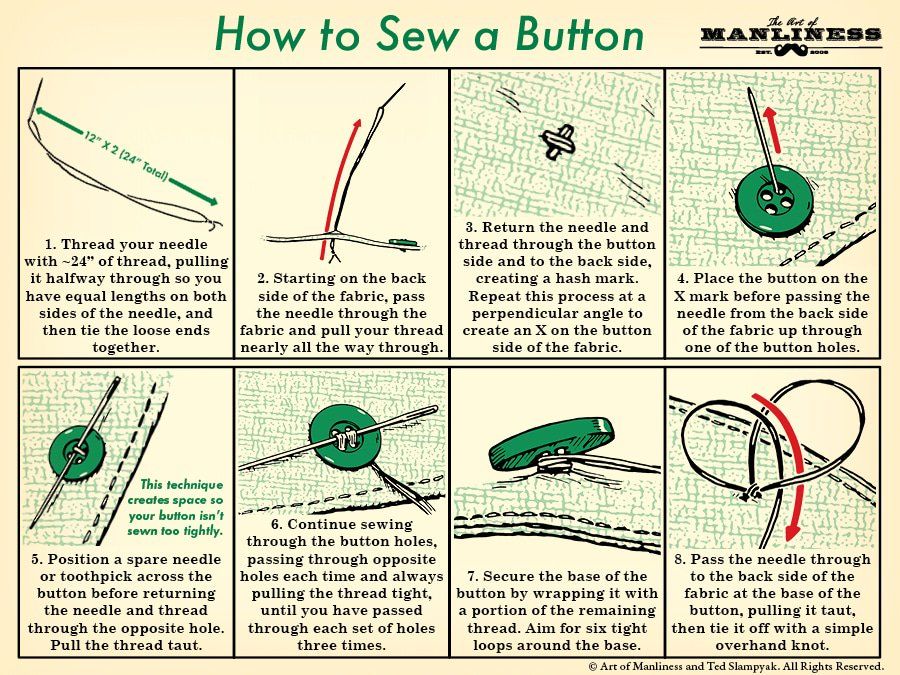 How to Sew a Button

The Art of MANLINESS EST. 2008

12" X 2 (24" Total)

1. Thread your needle with ~24" of thread, pulling it halfway through so you have equal lengths on both sides of the needle, and then tie the loose ends together.

2. Starting on the back side of the fabric, pass the needle through the fabric and pull your thread nearly all the way through.

3. Return the needle and thread through the button side and to the back side, creating a hash mark. Repeat this process at a perpendicular angle to create an X on the button side of the fabric.

4. Place the button on the X mark before passing the needle from the back side of the fabric up through one of the button holes.

This technique creates space so your button isn't sewn too tightly.

5. Position a spare needle or toothpick across the button before returning the needle and thread through the opposite hole. Pull the thread taut.

6. Continue sewing through the button holes, passing through opposite holes each time and always pulling the thread tight, until you have passed through each set of holes three times.

7. Secure the base of the button by wrapping it with a portion of the remaining thread. Aim for six tight loops around the base.

8. Pass the needle through to the back side of the fabric at the base of the button, pulling it taut, then tie it off with a simple overhand knot.

© Art of Manliness and Ted Slampyak. All Rights Reserved.