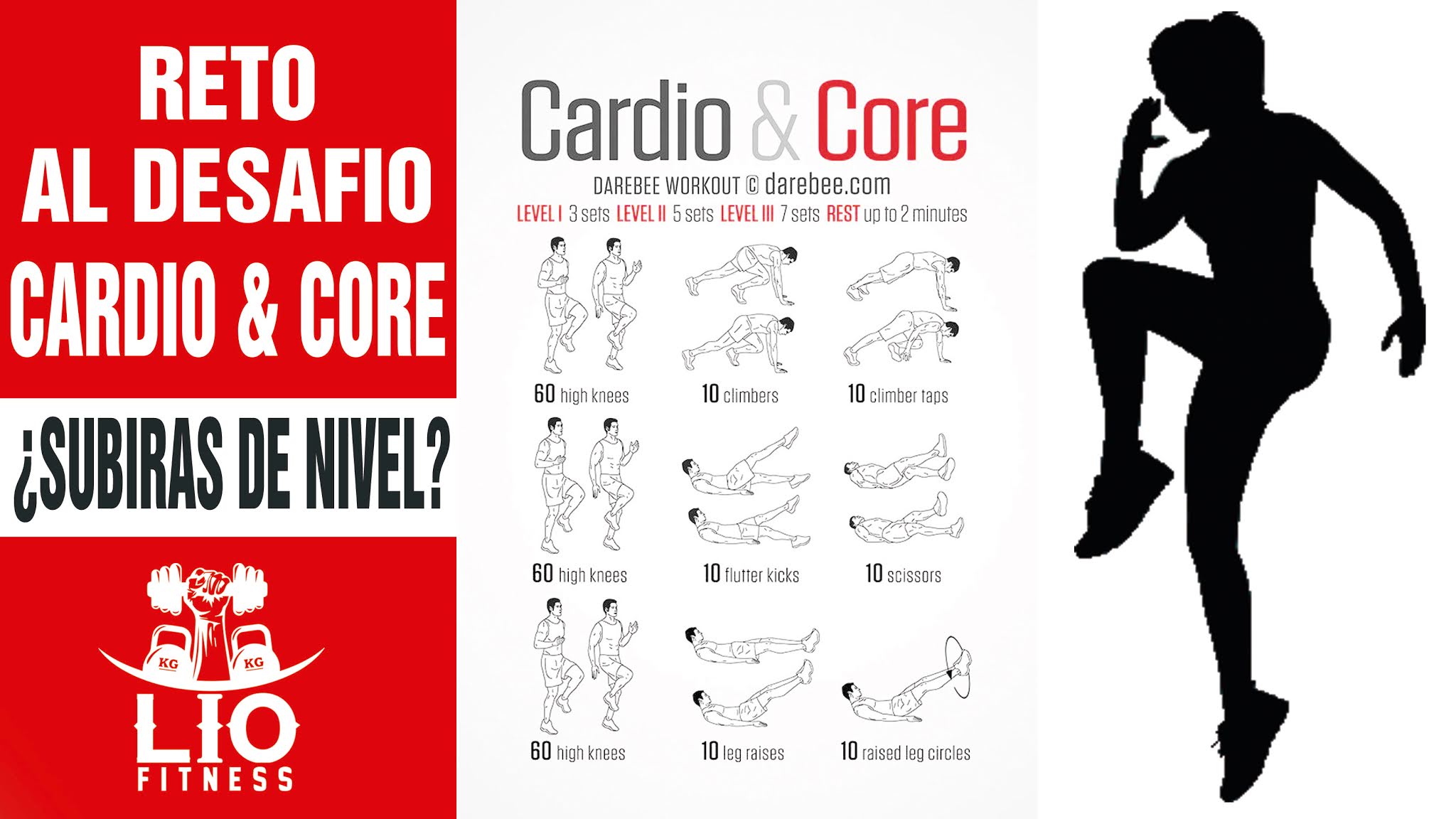 RETO
AL DESAFIO
CARDIO & CORE

¿SUBIRAS DE NIVEL?

KG KG
LIO
FITNESS

Cardio & Core

DAREBEE WORKOUT © darebee.com

LEVEL I 3 sets LEVEL II 5 sets LEVEL III 7 sets REST up to 2 minutes

60 high knees
10 climbers
10 climber taps

60 high knees
10 flutter kicks
10 scissors

60 high knees
10 leg raises
10 raised leg circles