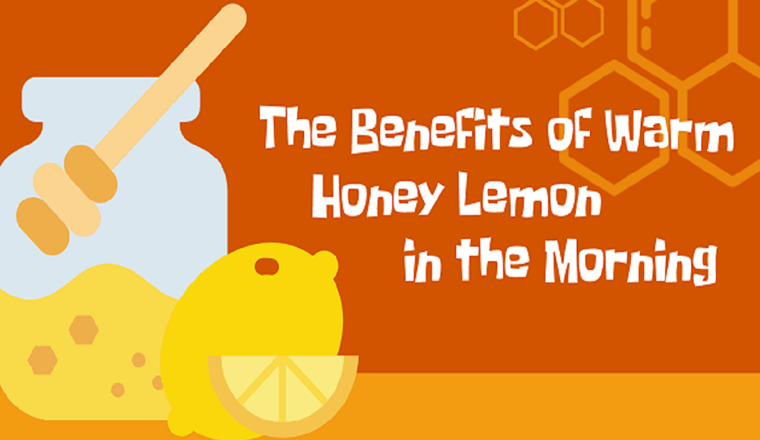 The Benefits of Warm Honey Lemon in the Morning