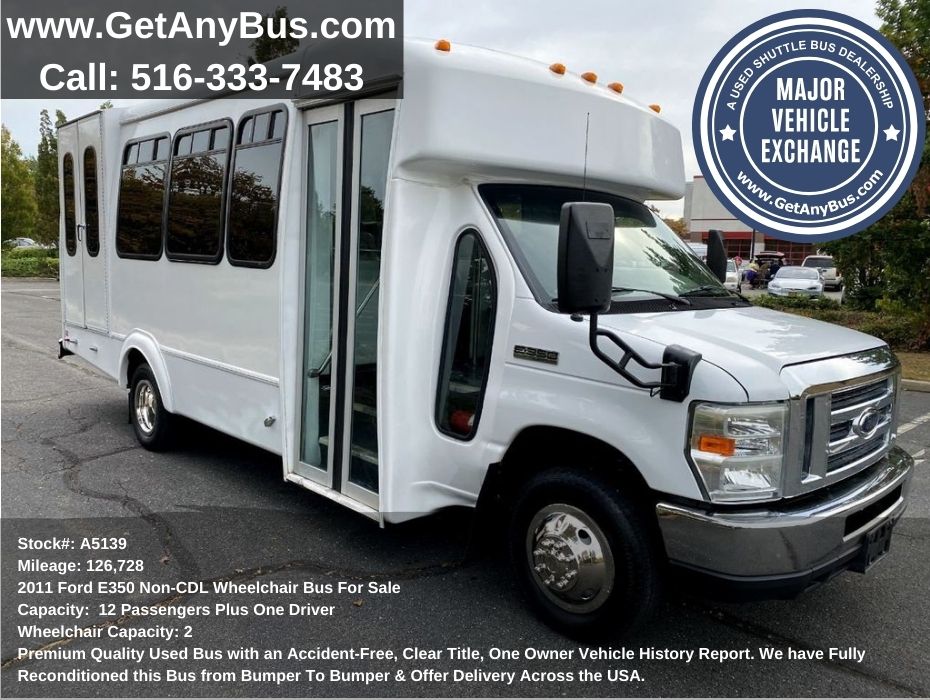 www.GetAnyBus.com
Call: 516-333-7483

A USED SHUTTLE BUS DEALERSHIP
MAJOR VEHICLE EXCHANGE
www.GetAnyBus.com

E350

Stock#: A5139
Mileage: 126,728
2011 Ford E350 Non-CDL Wheelchair Bus For Sale
Capacity: 12 Passengers Plus One Driver
Wheelchair Capacity: 2
Premium Quality Used Bus with an Accident-Free, Clear Title, One Owner Vehicle History Report. We have Fully Reconditioned this Bus from Bumper To Bumper & Offer Delivery Across the USA.