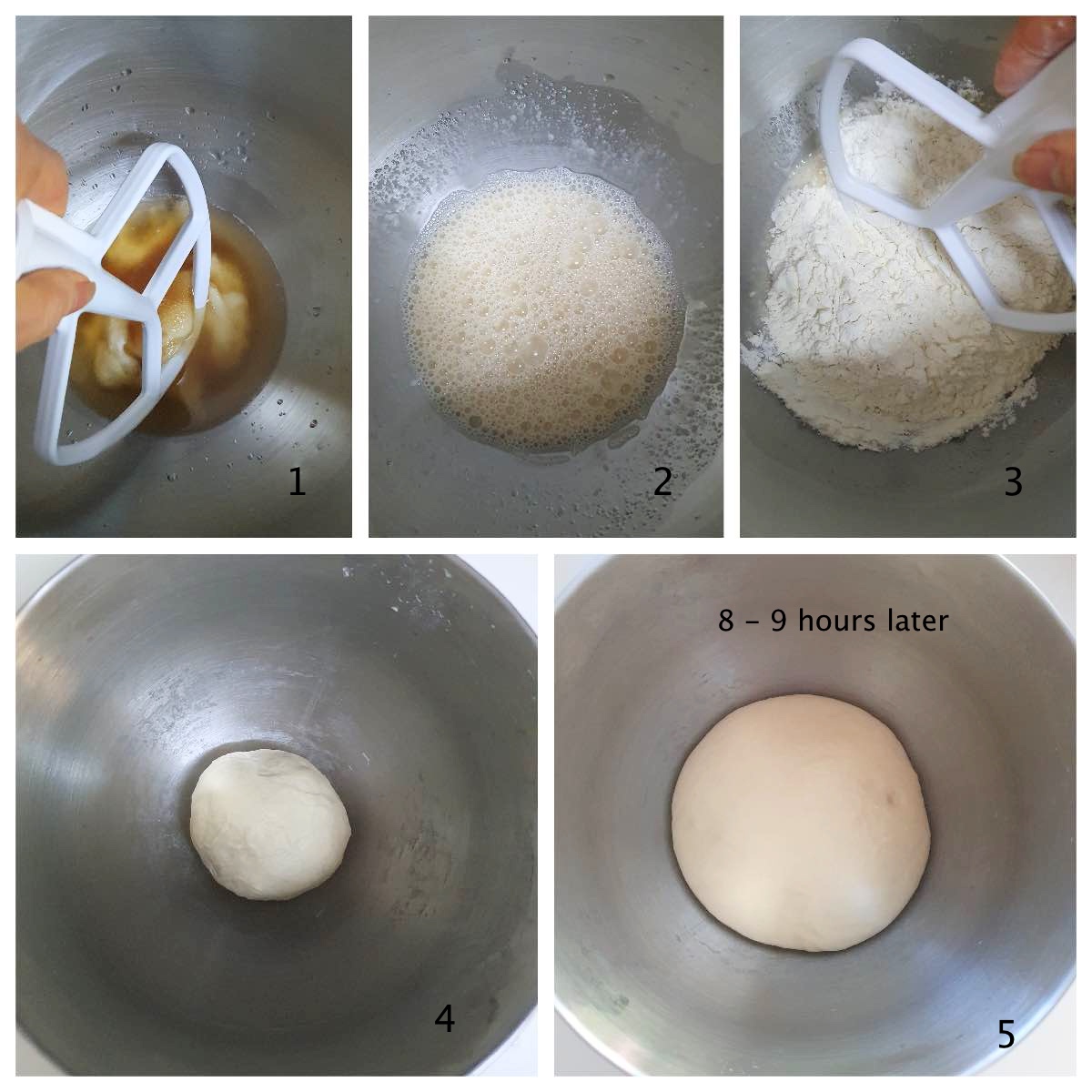 1

2

3

4

8 – 9 hours later

5