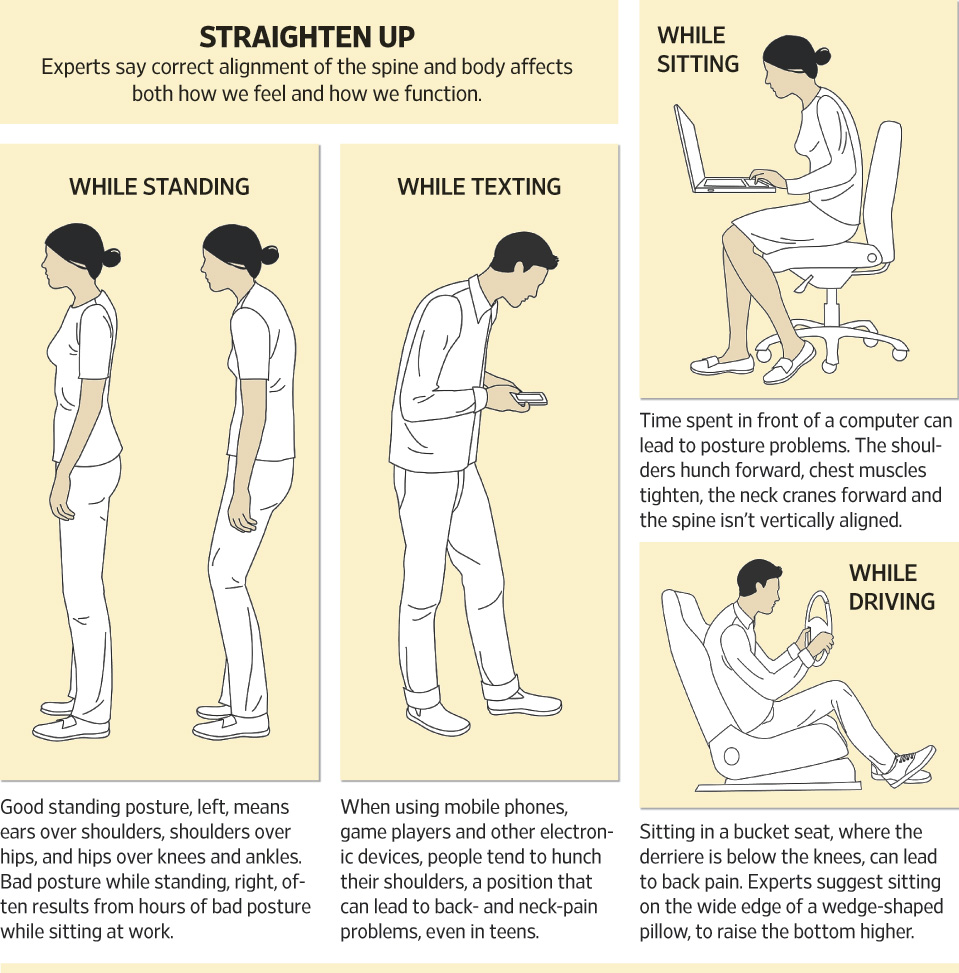 STRAIGHTEN UP
Experts say correct alignment of the spine and body affects both how we feel and how we function.

WHILE STANDING

Good standing posture, left, means ears over shoulders, shoulders over hips, and hips over knees and ankles. Bad posture while standing, right, often results from hours of bad posture while sitting at work.

WHILE TEXTING

When using mobile phones, game players and other electronic devices, people tend to hunch their shoulders, a position that can lead to back- and neck-pain problems, even in teens.

WHILE SITTING

Time spent in front of a computer can lead to posture problems. The shoulders hunch forward, chest muscles tighten, the neck cranes forward and the spine isn't vertically aligned.

WHILE DRIVING

Sitting in a bucket seat, where the derriere is below the knees, can lead to back pain. Experts suggest sitting on the wide edge of a wedge-shaped pillow, to raise the bottom higher.