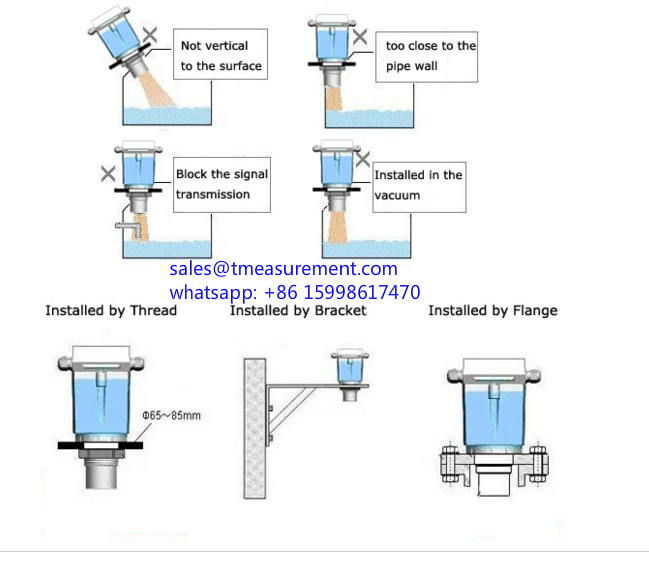 Not vertical to the surface

too close to the pipe wall

Block the signal transmission

Installed in the vacuum

sales@tmeasurement.com
whatsapp: +86 15998617470

Installed by Thread

Installed by Bracket

Installed by Flange

Φ65~85mm