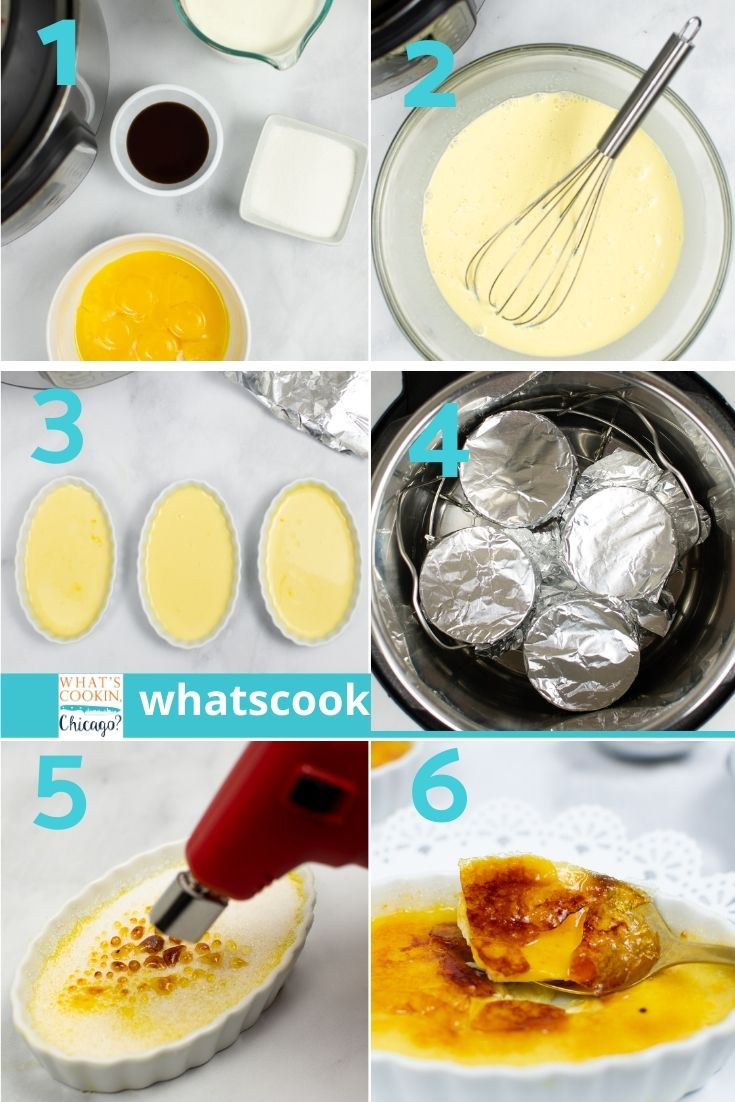 1

2

3

4

WHAT'S COOKIN, Chicago?

whatscook

5

6