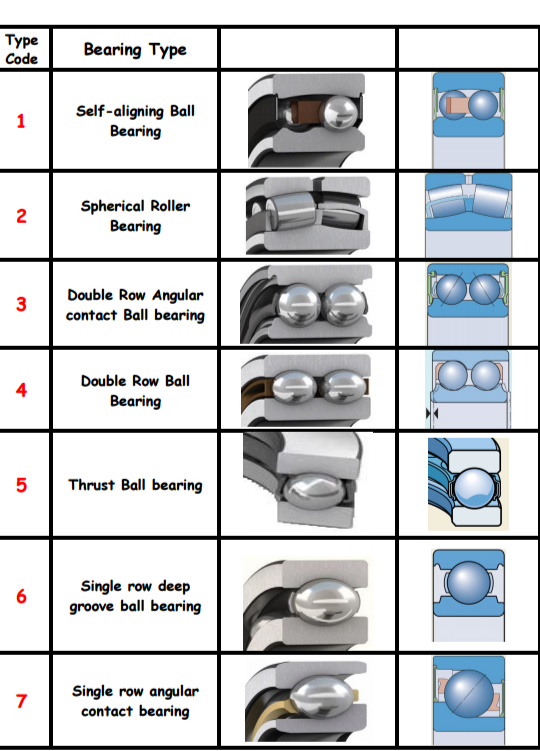 | Type Code | Bearing Type | | |
|---|---|---|---|
| 1 | Self-aligning Ball Bearing | | |
| 2 | Spherical Roller Bearing | | |
| 3 | Double Row Angular contact Ball bearing | | |
| 4 | Double Row Ball Bearing | | |
| 5 | Thrust Ball bearing | | |
| 6 | Single row deep groove ball bearing | | |
| 7 | Single row angular contact bearing | | |