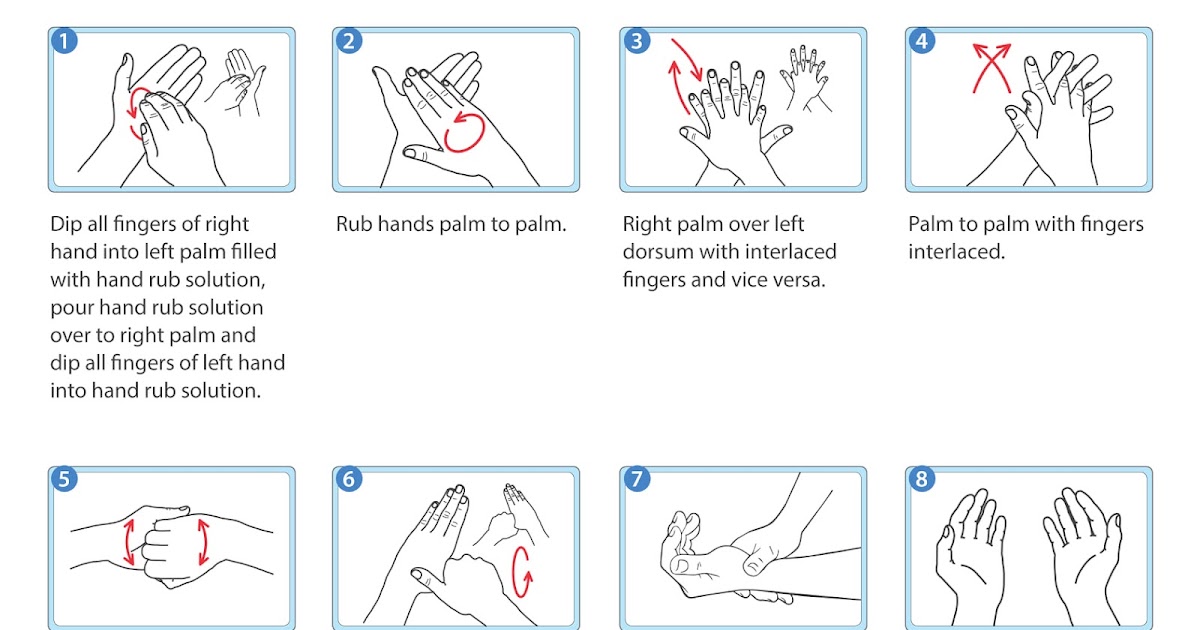 1

Dip all fingers of right hand into left palm filled with hand rub solution, pour hand rub solution over to right palm and dip all fingers of left hand into hand rub solution.

2

Rub hands palm to palm.

3

Right palm over left dorsum with interlaced fingers and vice versa.

4

Palm to palm with fingers interlaced.

5

6

7

8