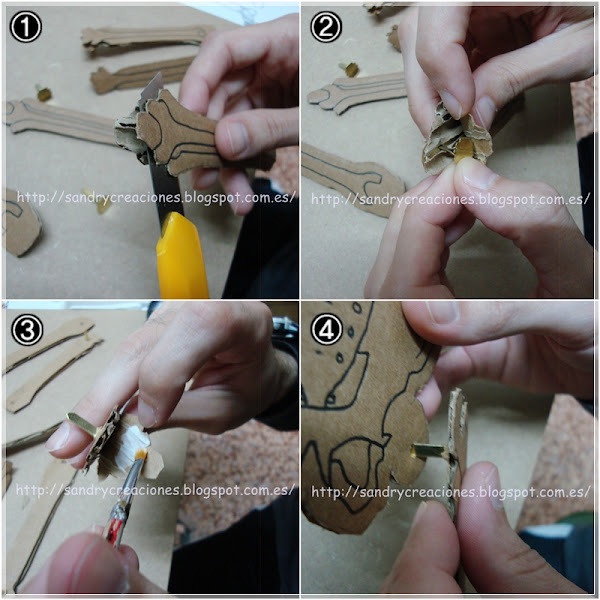 ①

http://sandrycreaciones.blogspot.com.es/

②

http://sandrycreaciones.blogspot.com.es/

③

http://sandrycreaciones.blogspot.com.es/

④

http://sandrycreaciones.blogspot.com.es/