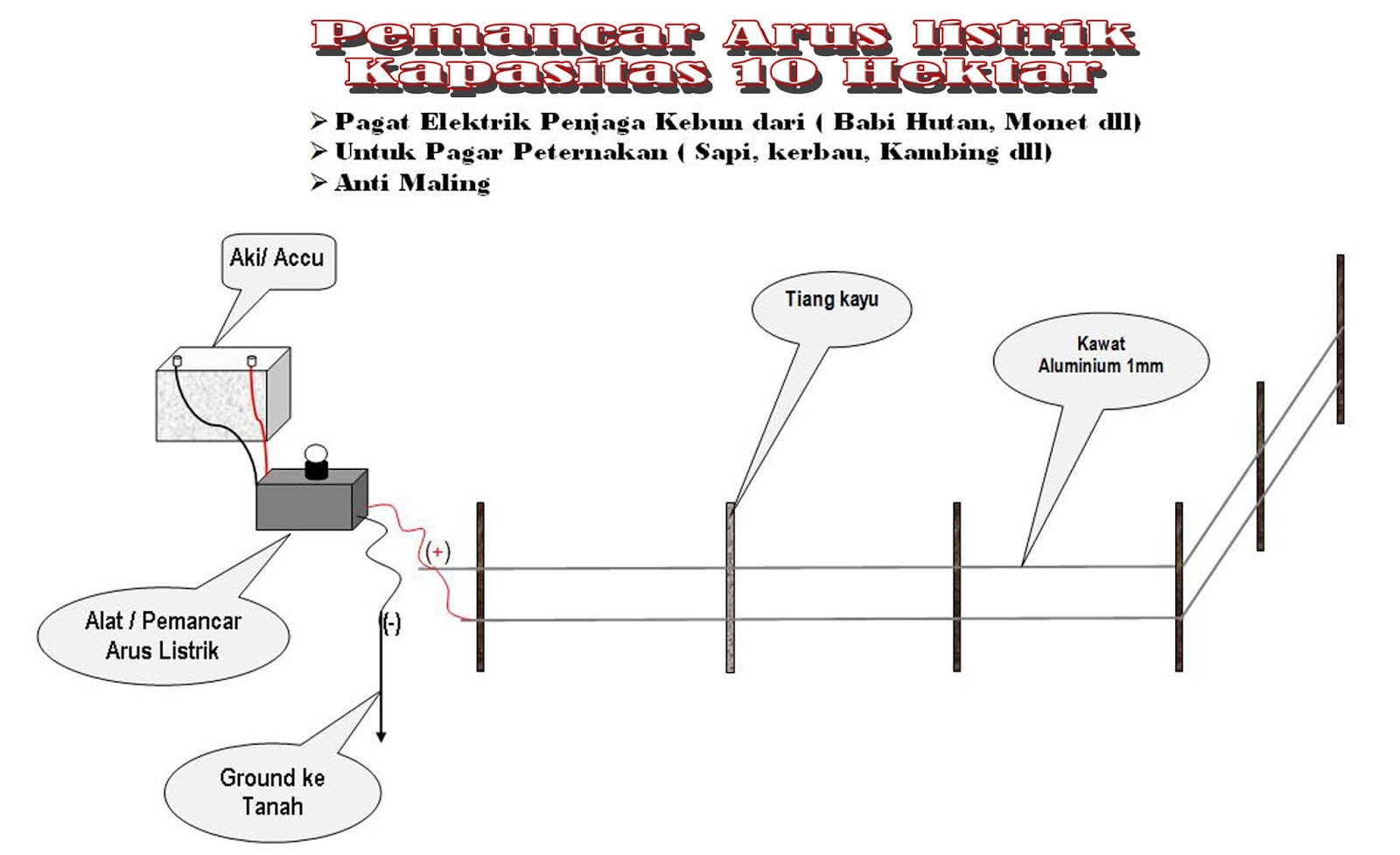 Pemancar Arus listrik Kapasitas 10 Hektar

➢ Pagat Elektrik Penjaga Kebun dari ( Babi Hutan, Monet dll)
➢ Untuk Pagar Peternakan ( Sapi, kerbau, Kambing dll)
➢ Anti Maling

Aki/ Accu

Tiang kayu

Kawat Aluminium 1mm

(+)

(-)

Alat / Pemancar Arus Listrik

Ground ke Tanah