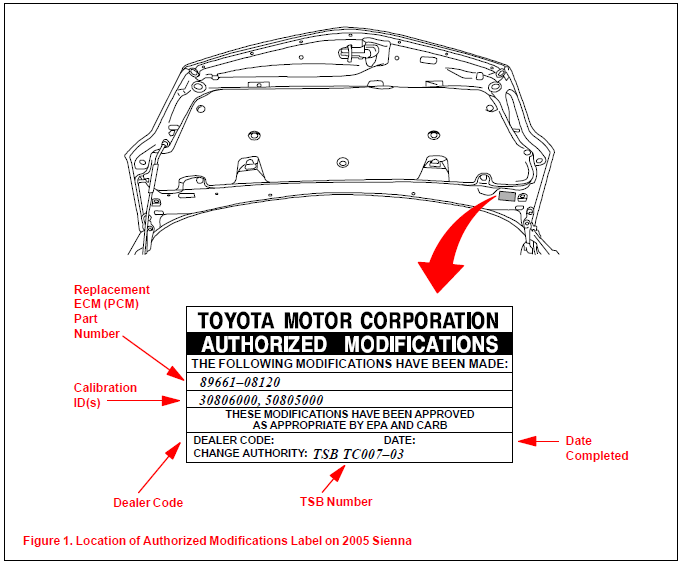 Replacement ECM (PCM) Part Number

Calibration ID(s)

TOYOTA MOTOR CORPORATION

AUTHORIZED MODIFICATIONS

THE FOLLOWING MODIFICATIONS HAVE BEEN MADE:

89661–08120

30806000, 50805000

THESE MODIFICATIONS HAVE BEEN APPROVED AS APPROPRIATE BY EPA AND CARB

DEALER CODE: DATE:

CHANGE AUTHORITY: TSB TC007–03

Date Completed

Dealer Code

TSB Number

Figure 1. Location of Authorized Modifications Label on 2005 Sienna