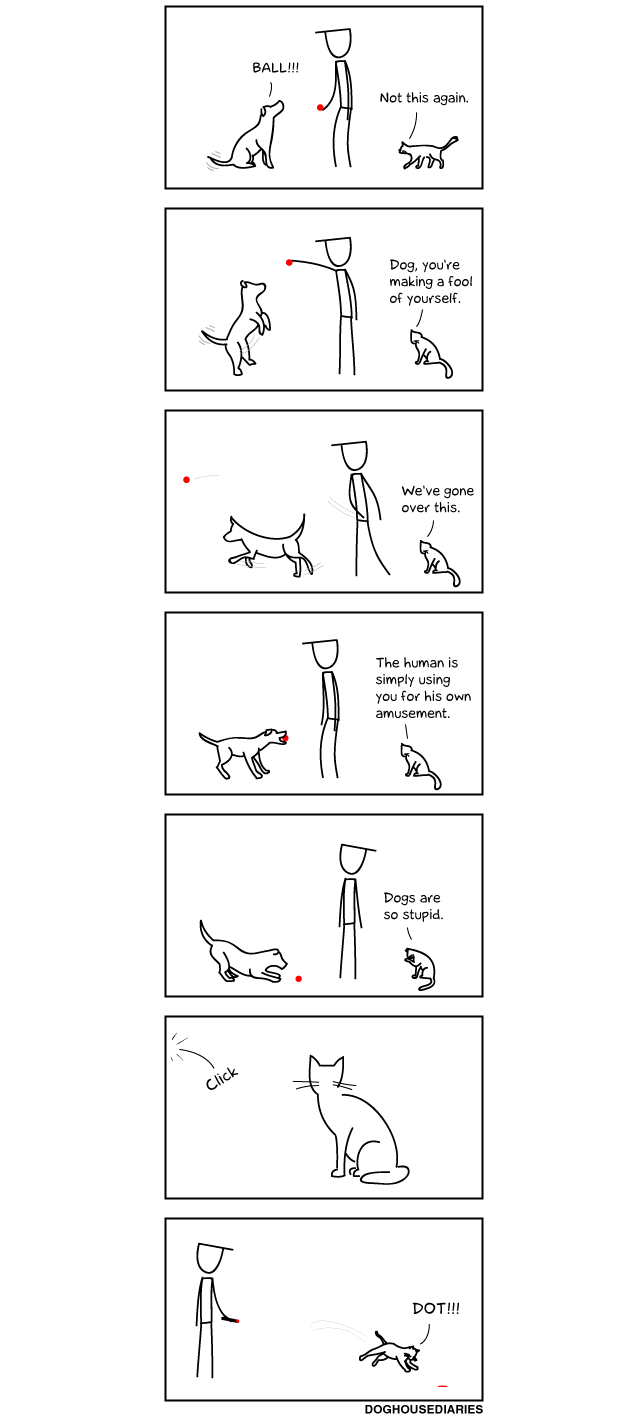 BALL!!!

Not this again.

Dog, you're making a fool of yourself.

We've gone over this.

The human is simply using you for his own amusement.

Dogs are so stupid.

Click

DOT!!!

DOGHOUSEDIARIES