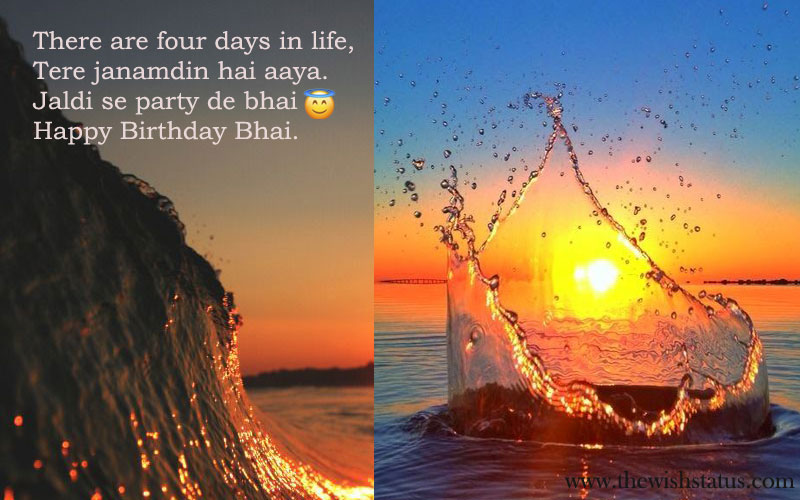 There are four days in life,
Tere janamdin hai aaya.
Jaldi se party de bhai 😇
Happy Birthday Bhai.

www.thewishstatus.com