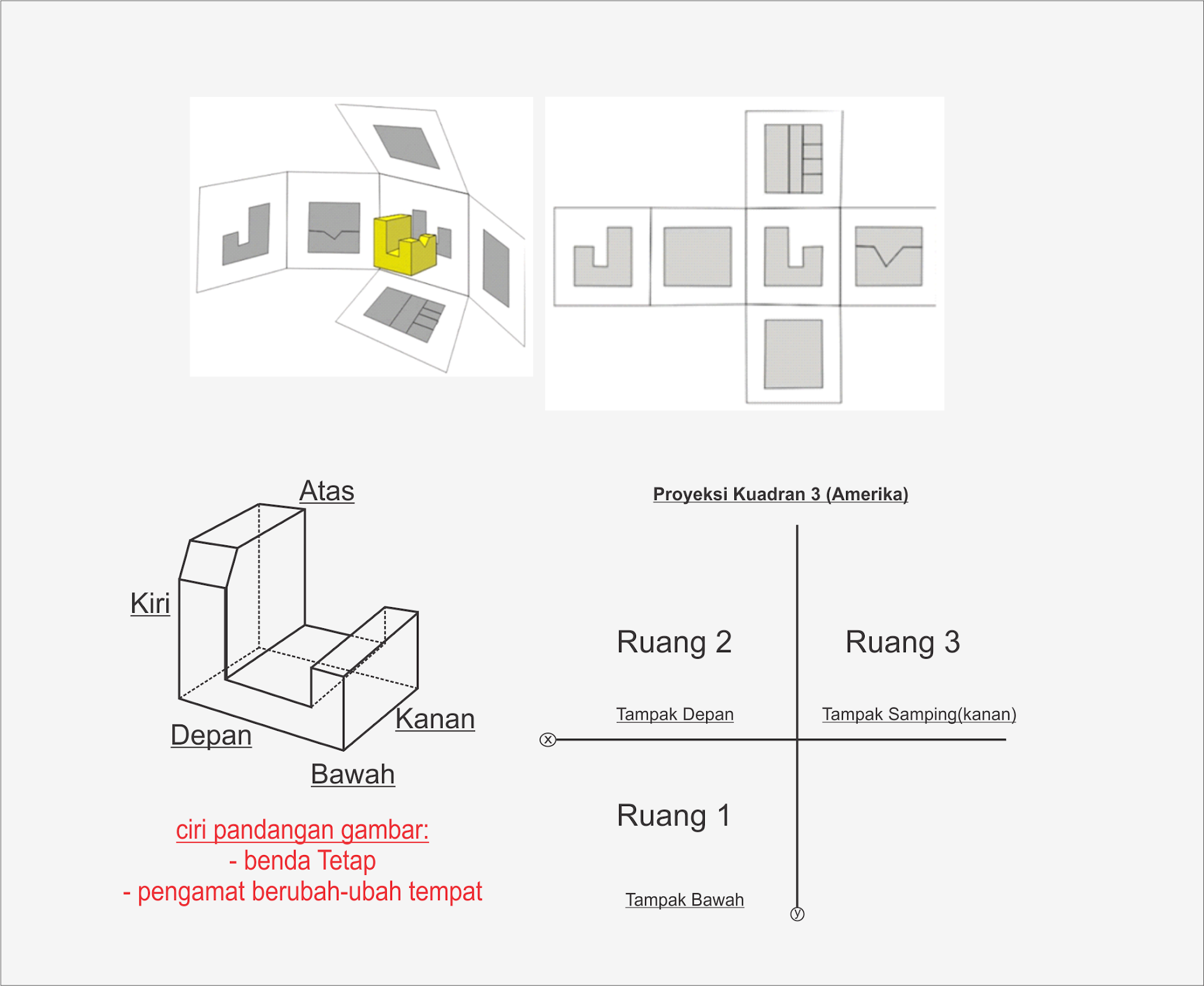 Atas

Kiri

Kanan

Depan

Bawah

ciri pandangan gambar:
- benda Tetap
- pengamat berubah-ubah tempat

Proyeksi Kuadran 3 (Amerika)

Ruang 2

Ruang 3

Tampak Depan

Tampak Samping(kanan)

x

Ruang 1

Tampak Bawah

y