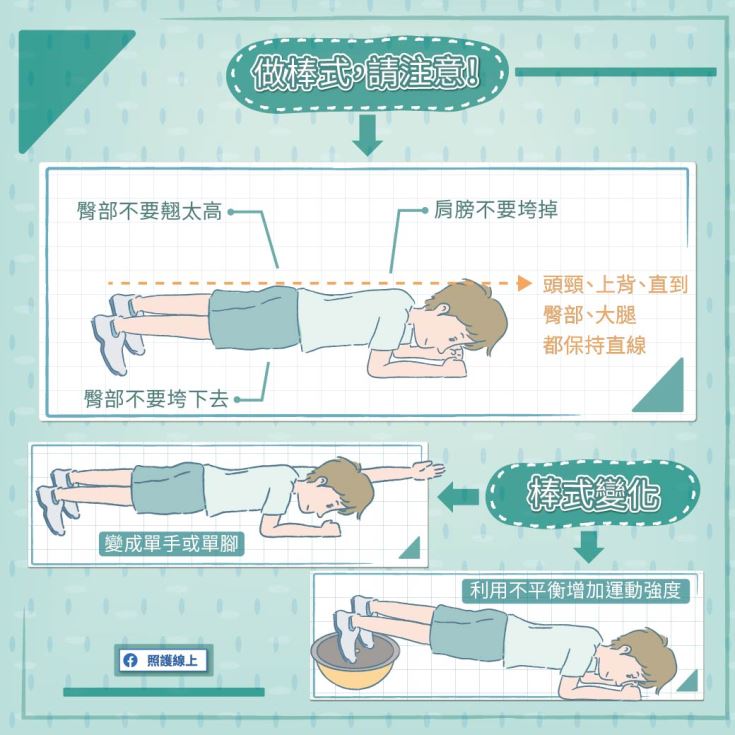 做棒式，請注意!

臀部不要翹太高

肩膀不要垮掉

頭頸、上背、直到臀部、大腿都保持直線

臀部不要垮下去

棒式變化

變成單手或單腳

利用不平衡增加運動強度

照護線上