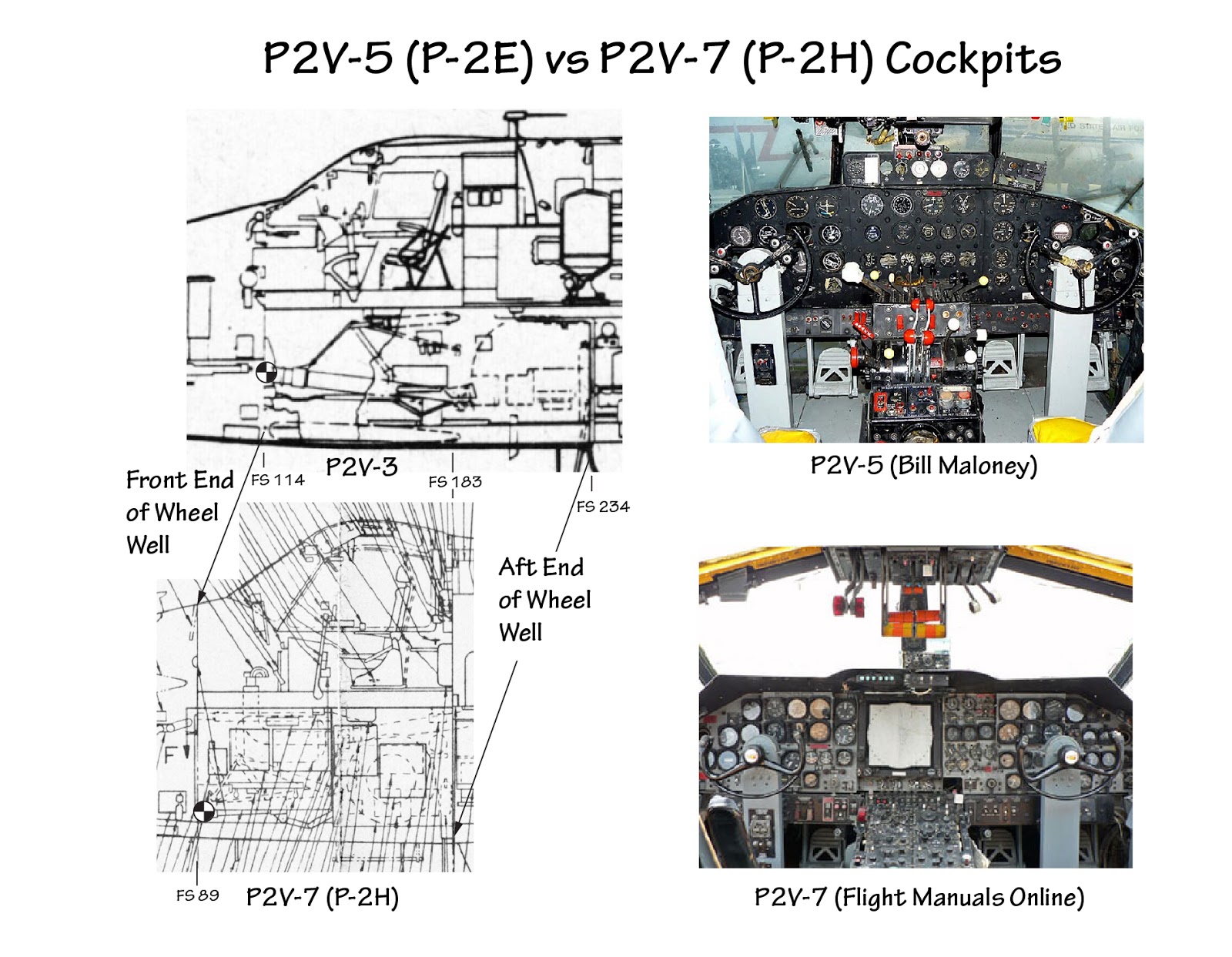 P2V-5 (P-2E) vs P2V-7 (P-2H) Cockpits

Front End of Wheel Well

FS 114

P2V-3

FS 183

FS 234

Aft End of Wheel Well

F

FS 89

P2V-7 (P-2H)

P2V-5 (Bill Maloney)

P2V-7 (Flight Manuals Online)