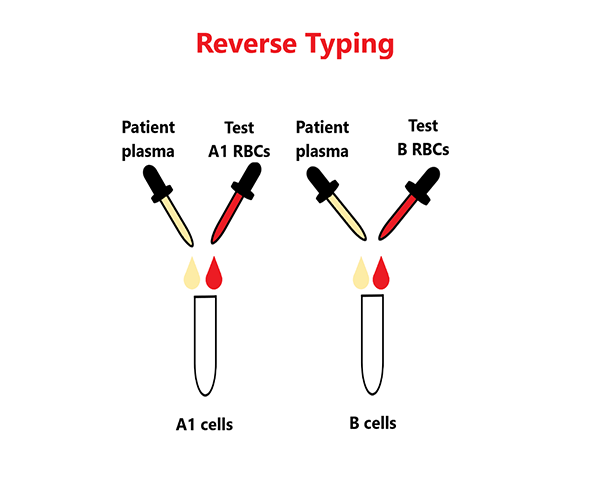 Reverse Typing

Patient plasma

Test A1 RBCs

Patient plasma

Test B RBCs

A1 cells

B cells