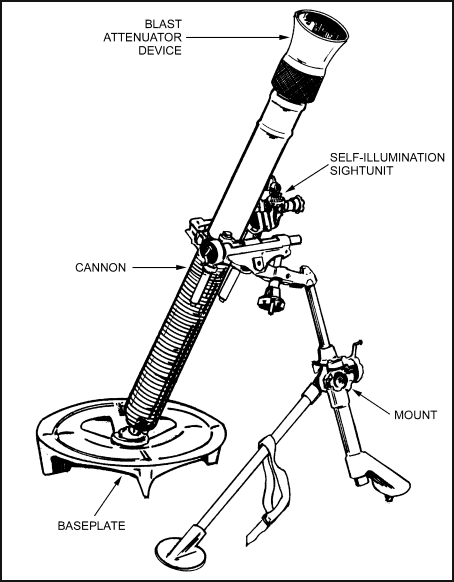 BLAST ATTENUATOR DEVICE

SELF-ILLUMINATION SIGHTUNIT

CANNON

MOUNT

BASEPLATE