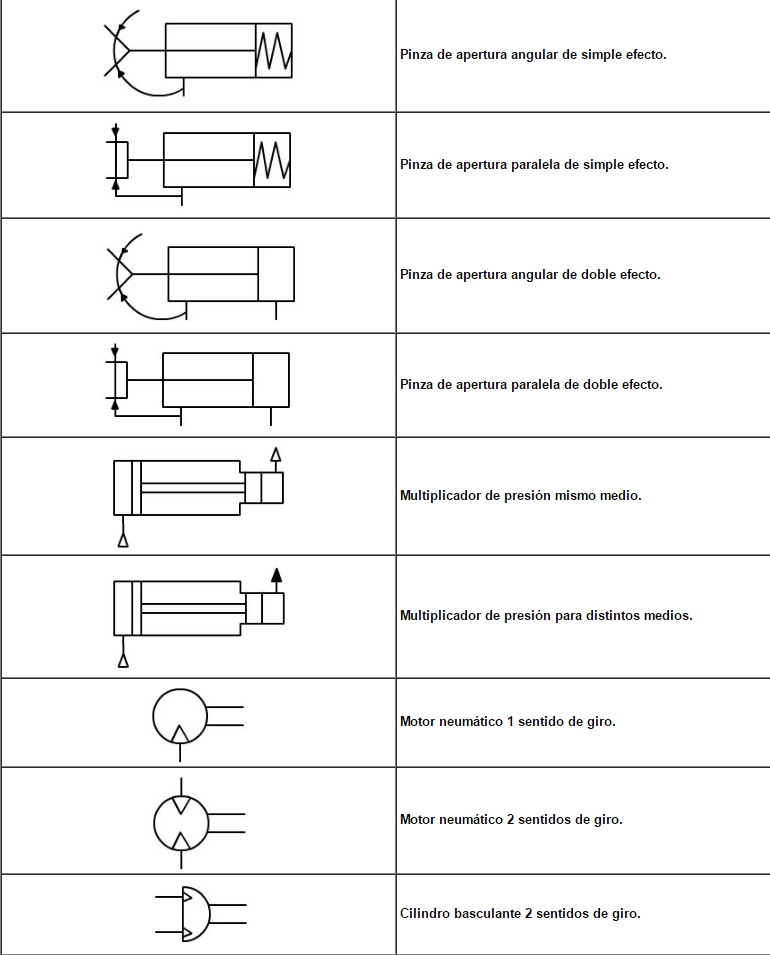 | | |
|---|---|
| | Pinza de apertura angular de simple efecto. |
| | Pinza de apertura paralela de simple efecto. |
| | Pinza de apertura angular de doble efecto. |
| | Pinza de apertura paralela de doble efecto. |
| | Multiplicador de presión mismo medio. |
| | Multiplicador de presión para distintos medios. |
| | Motor neumático 1 sentido de giro. |
| | Motor neumático 2 sentidos de giro. |
| | Cilindro basculante 2 sentidos de giro. |