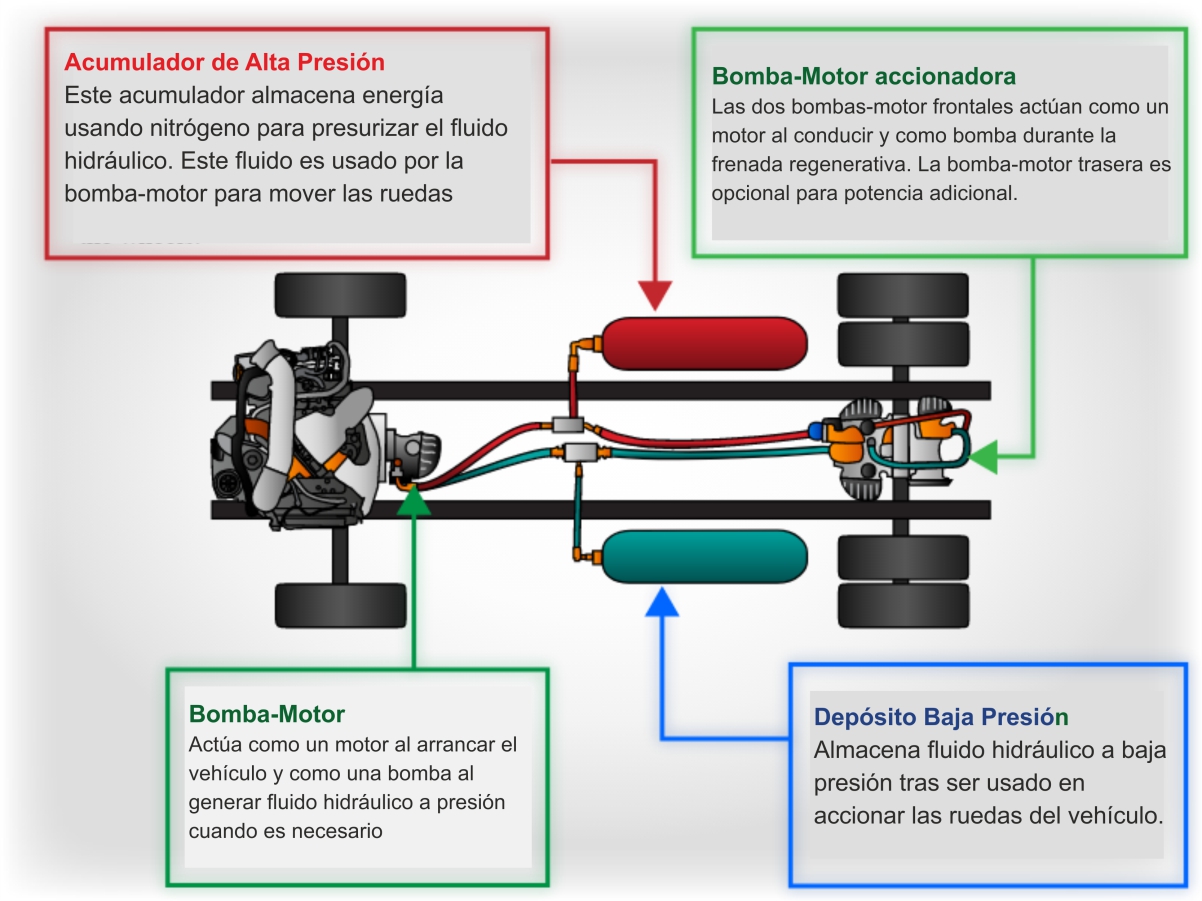 Acumulador de Alta Presión
Este acumulador almacena energía usando nitrógeno para presurizar el fluido hidráulico. Este fluido es usado por la bomba-motor para mover las ruedas

Bomba-Motor accionadora
Las dos bombas-motor frontales actúan como un motor al conducir y como bomba durante la frenada regenerativa. La bomba-motor trasera es opcional para potencia adicional.

Bomba-Motor
Actúa como un motor al arrancar el vehículo y como una bomba al generar fluido hidráulico a presión cuando es necesario

Depósito Baja Presión
Almacena fluido hidráulico a baja presión tras ser usado en accionar las ruedas del vehículo.