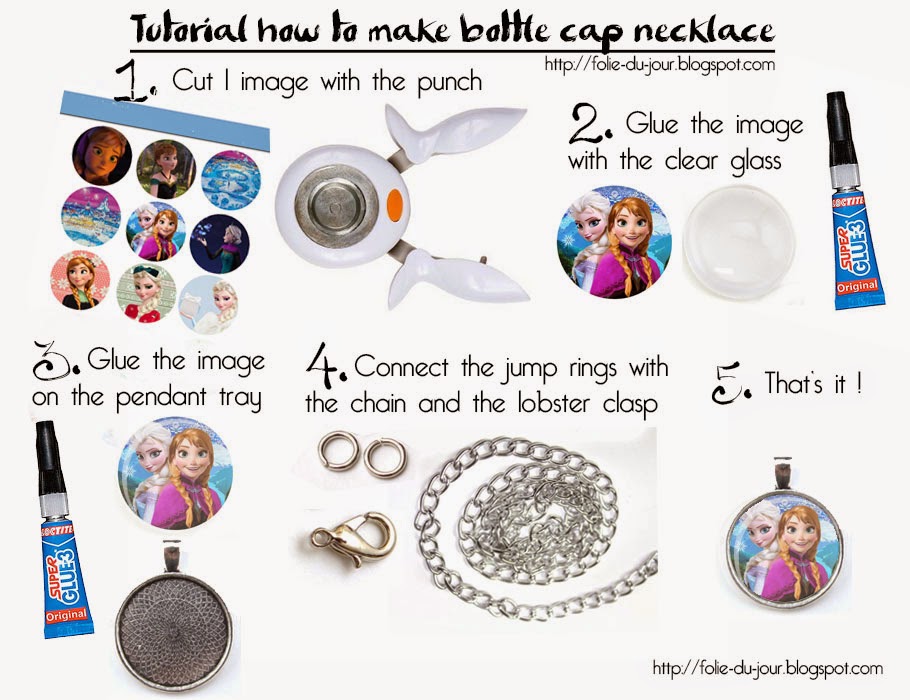 Tutorial how to make bottle cap necklace

http://folie-du-jour.blogspot.com

1. Cut 1 image with the punch

2. Glue the image with the clear glass

LOCTITE
SUPER GLUE-3
Original

3. Glue the image on the pendant tray

LOCTITE
SUPER GLUE-3
Original

4. Connect the jump rings with the chain and the lobster clasp

5. That's it !

http://folie-du-jour.blogspot.com