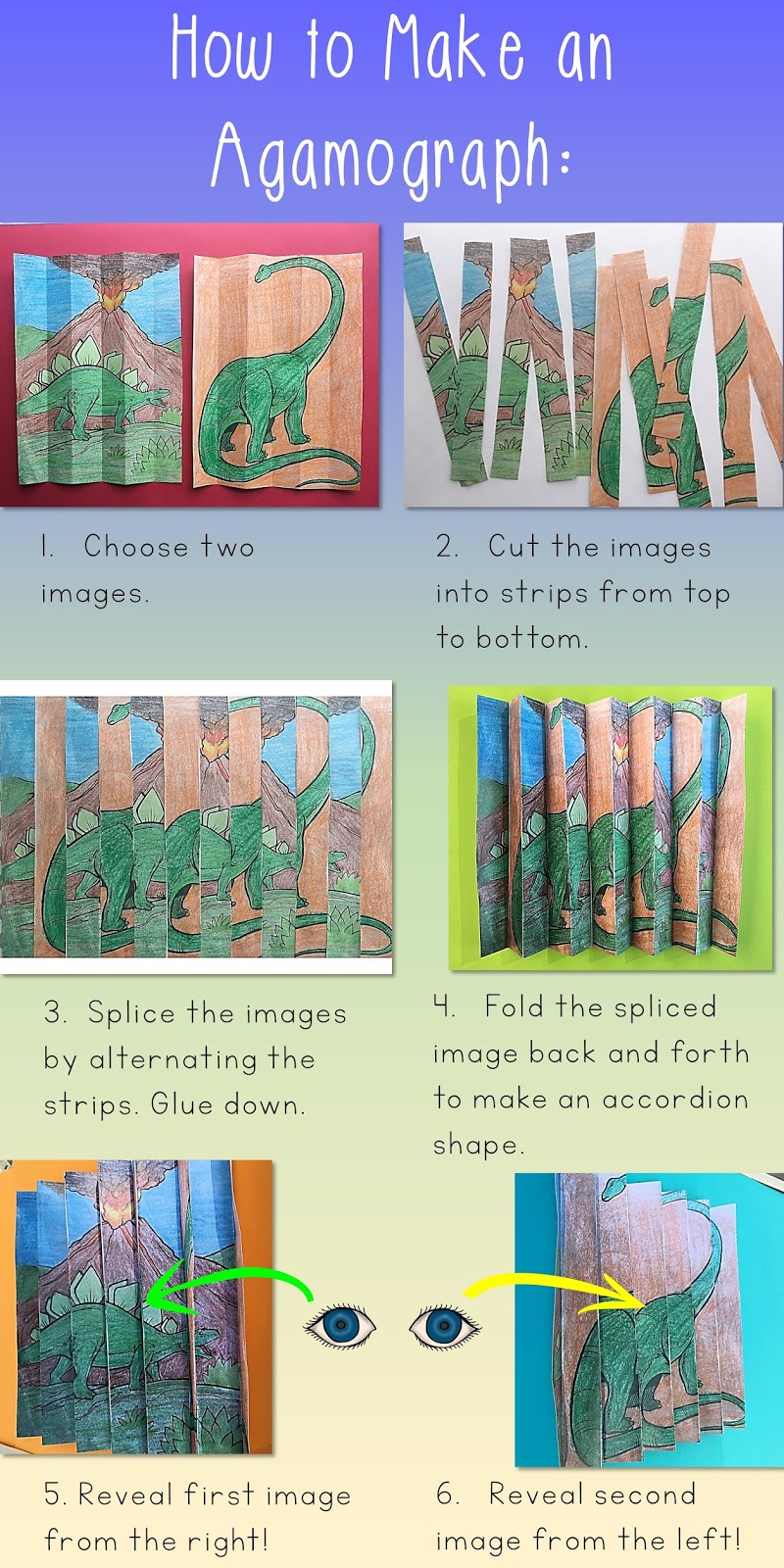 How to Make an Agamograph:

1. Choose two images.

2. Cut the images into strips from top to bottom.

3. Splice the images by alternating the strips. Glue down.

4. Fold the spliced image back and forth to make an accordion shape.

5. Reveal first image from the right!

6. Reveal second image from the left!