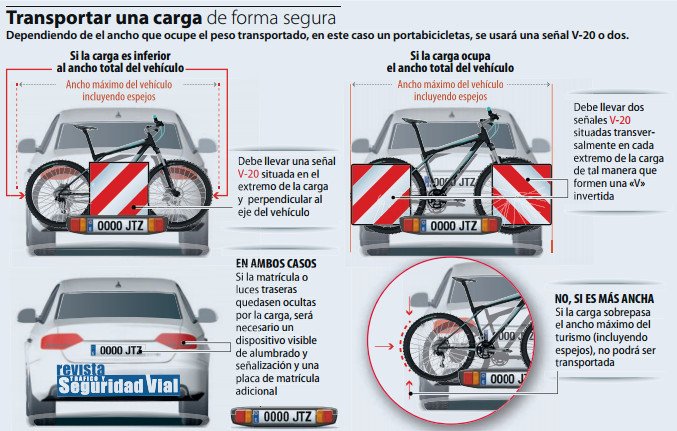 Transportar una carga de forma segura
Dependiendo de el ancho que ocupe el peso transportado, en este caso un portabicicletas, se usará una señal V-20 o dos.

Si la carga es inferior al ancho total del vehículo

Ancho máximo del vehículo incluyendo espejos

0000 JTZ

Debe llevar una señal V-20 situada en el extremo de la carga y perpendicular al eje del vehículo

Si la carga ocupa el ancho total del vehículo

Ancho máximo del vehículo incluyendo espejos

0000 JTZ

0000 JTZ

Debe llevar dos señales V-20 situadas transversalmente en cada extremo de la carga de tal manera que formen una «V» invertida

0000 JTZ

revista TRÁFICO Y Seguridad Vial

EN AMBOS CASOS
Si la matrícula o luces traseras quedasen ocultas por la carga, será necesario un dispositivo visible de alumbrado y señalización y una placa de matrícula adicional

0000 JTZ

0000 JTZ

0000 JTZ

NO, SI ES MÁS ANCHA
Si la carga sobrepasa el ancho máximo del turismo (incluyendo espejos), no podrá ser transportada