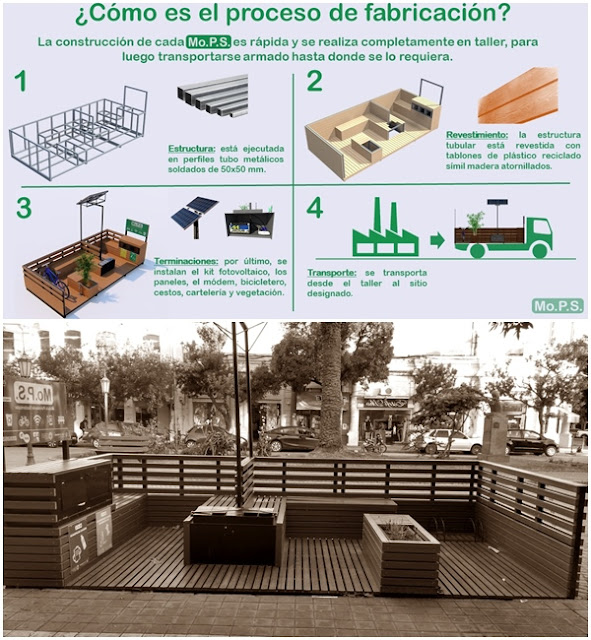 ¿Cómo es el proceso de fabricación?

La construcción de cada Mo.P.S. es rápida y se realiza completamente en taller, para luego transportarse armado hasta donde se lo requiera.

1

Estructura: está ejecutada en perfiles tubo metálicos soldados de 50x50 mm.

2

Revestimiento: la estructura tubular está revestida con tablones de plástico reciclado símil madera atornillados.

3

Terminaciones: por último, se instalan el kit fotovoltaico, los paneles, el módem, bicicletero, cestos, cartelería y vegetación.

4

Transporte: se transporta desde el taller al sitio designado.

Mo.P.S.

Mo.P.S.