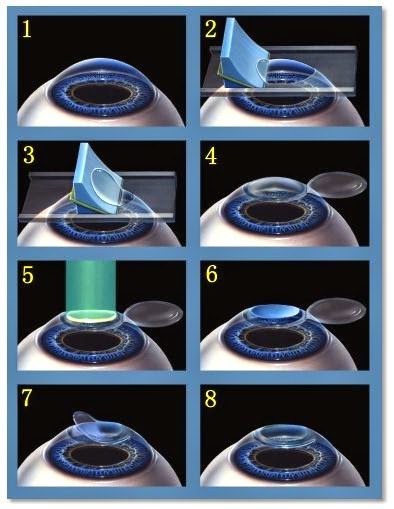 1
2
3
4
5
6
7
8