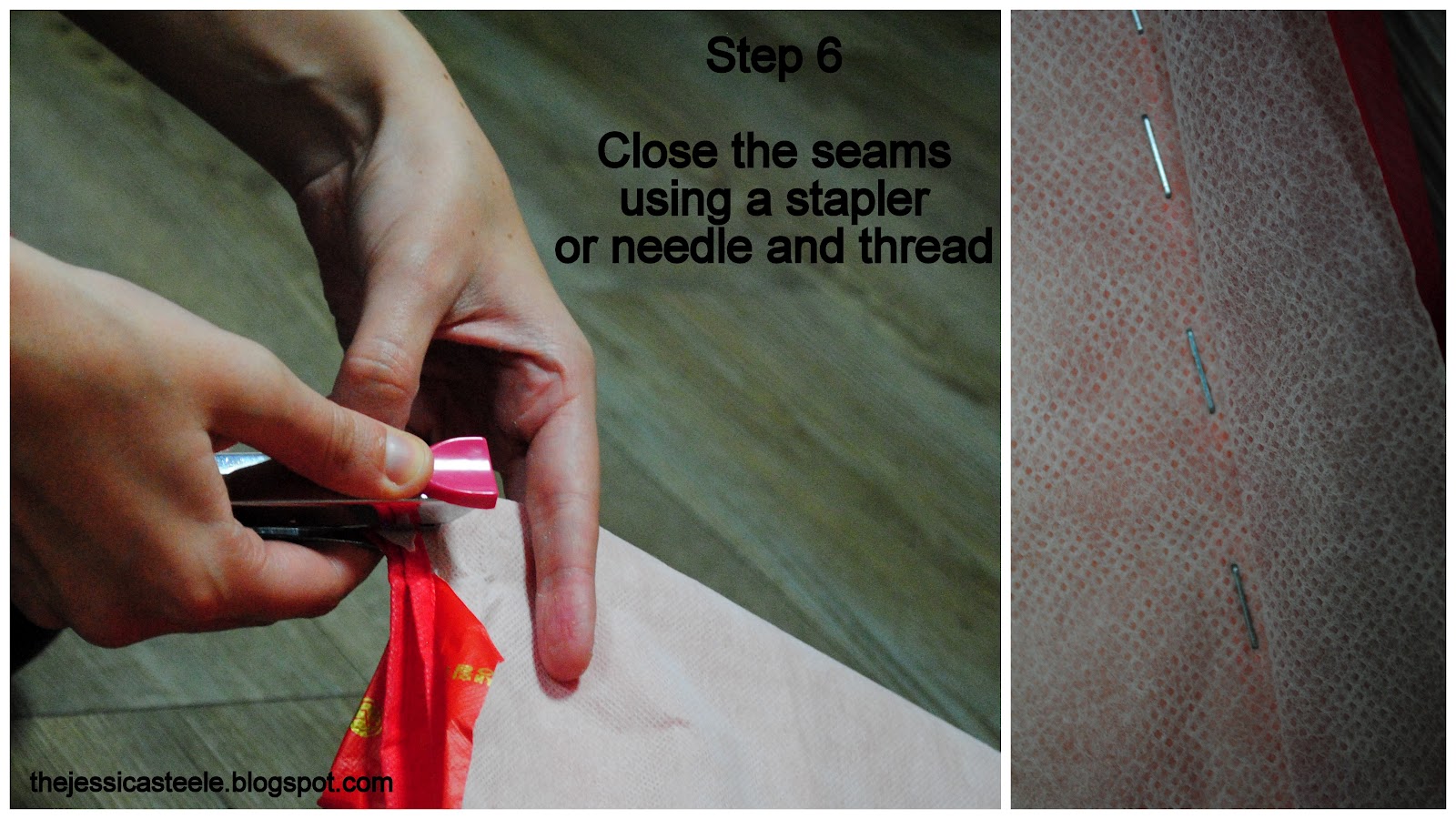 Step 6

Close the seams using a stapler or needle and thread

thejessicasteele.blogspot.com